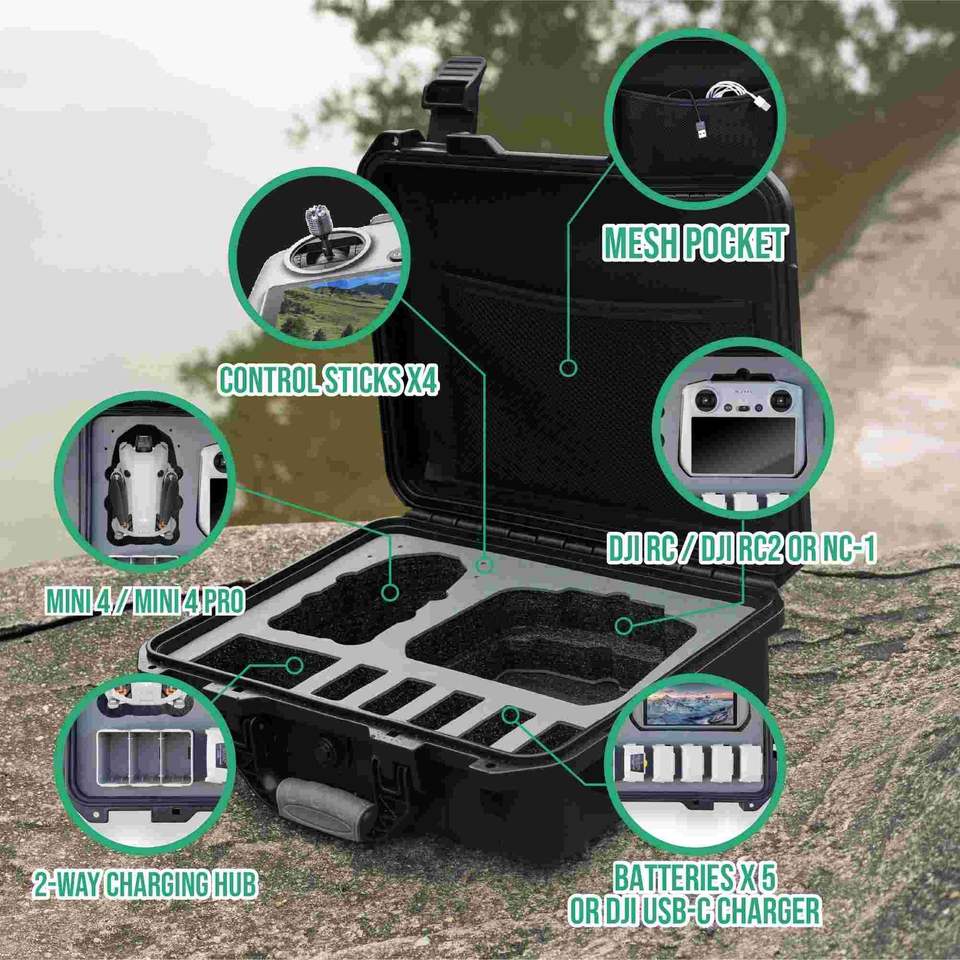 MESH POCKET

CONTROL STICKS X4

DJI RC / DJI RC2 OR NC-1

MINI 4 / MINI 4 PRO

2-WAY CHARGING HUB

BATTERIES X 5
OR DJI USB-C CHARGER