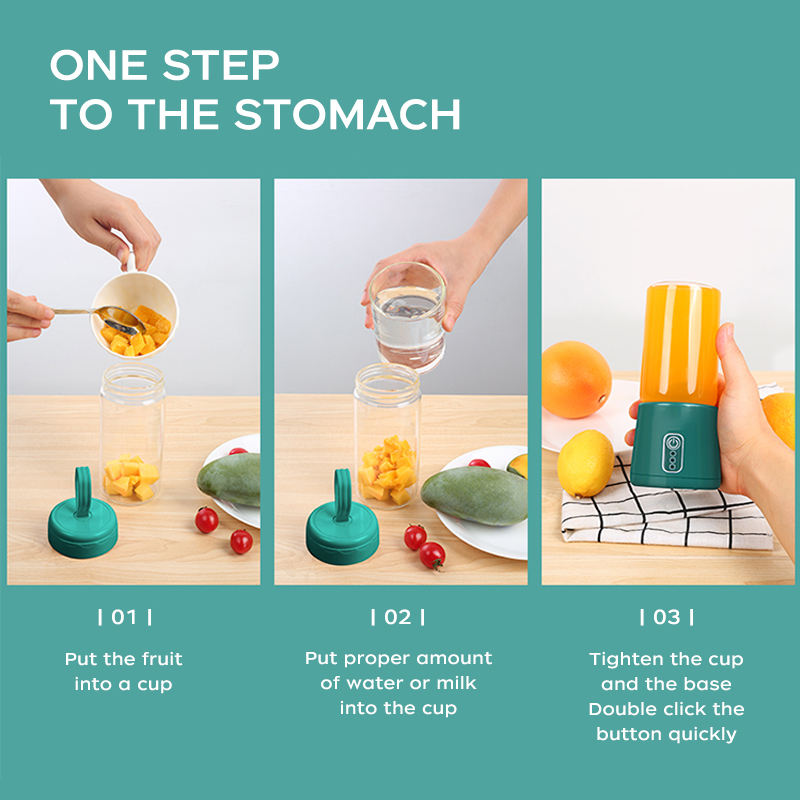 ONE STEP
TO THE STOMACH

| 01 |

Put the fruit into a cup

| 02 |

Put proper amount of water or milk into the cup

| 03 |

Tighten the cup and the base Double click the button quickly