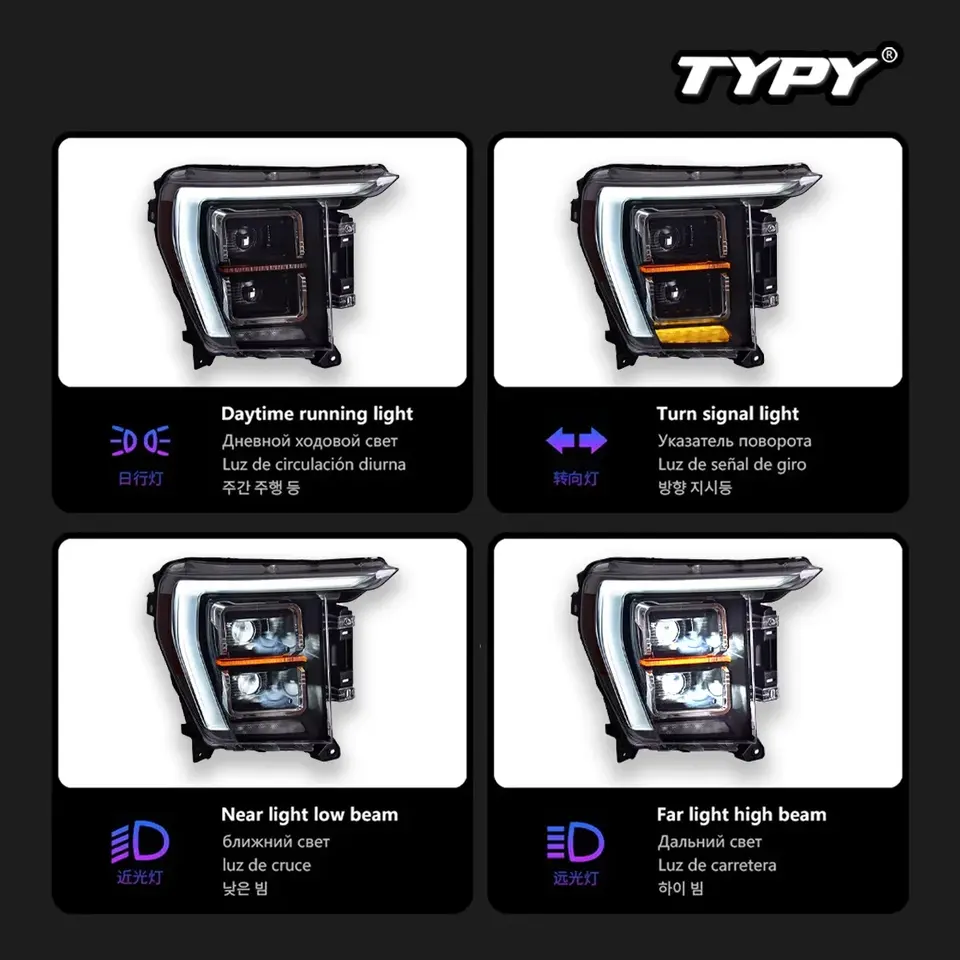 TYPY®

日行灯

Daytime running light
Дневной ходовой свет
Luz de circulación diurna
주간 주행 등

转向灯

Turn signal light
Указатель поворота
Luz de señal de giro
방향 지시등

近光灯

Near light low beam
ближний свет
luz de cruce
낮은 빔

远光灯

Far light high beam
Дальний свет
Luz de carretera
하이 빔