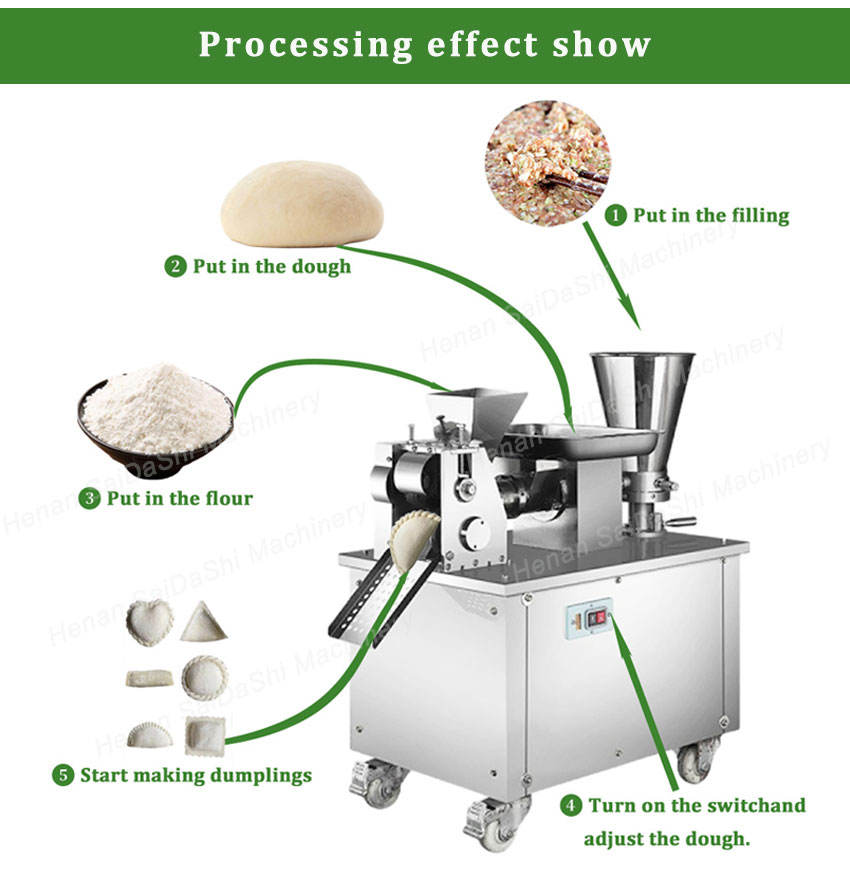 Processing effect show

1 Put in the filling

2 Put in the dough

3 Put in the flour

5 Start making dumplings

4 Turn on the switchand adjust the dough.

Henan SaiDaShi Machinery