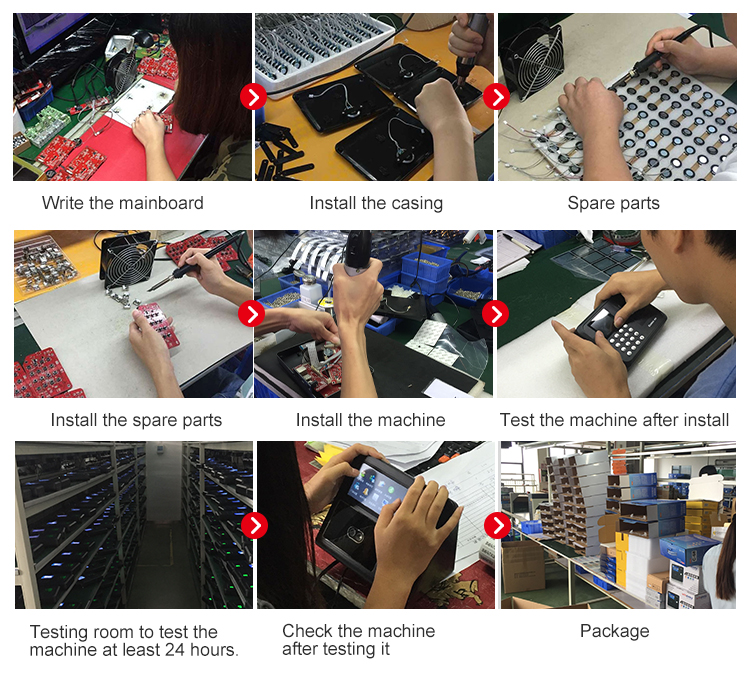 Write the mainboard

Install the casing

Spare parts

Install the spare parts

Install the machine

Test the machine after install

Testing room to test the machine at least 24 hours.

Check the machine after testing it

Package