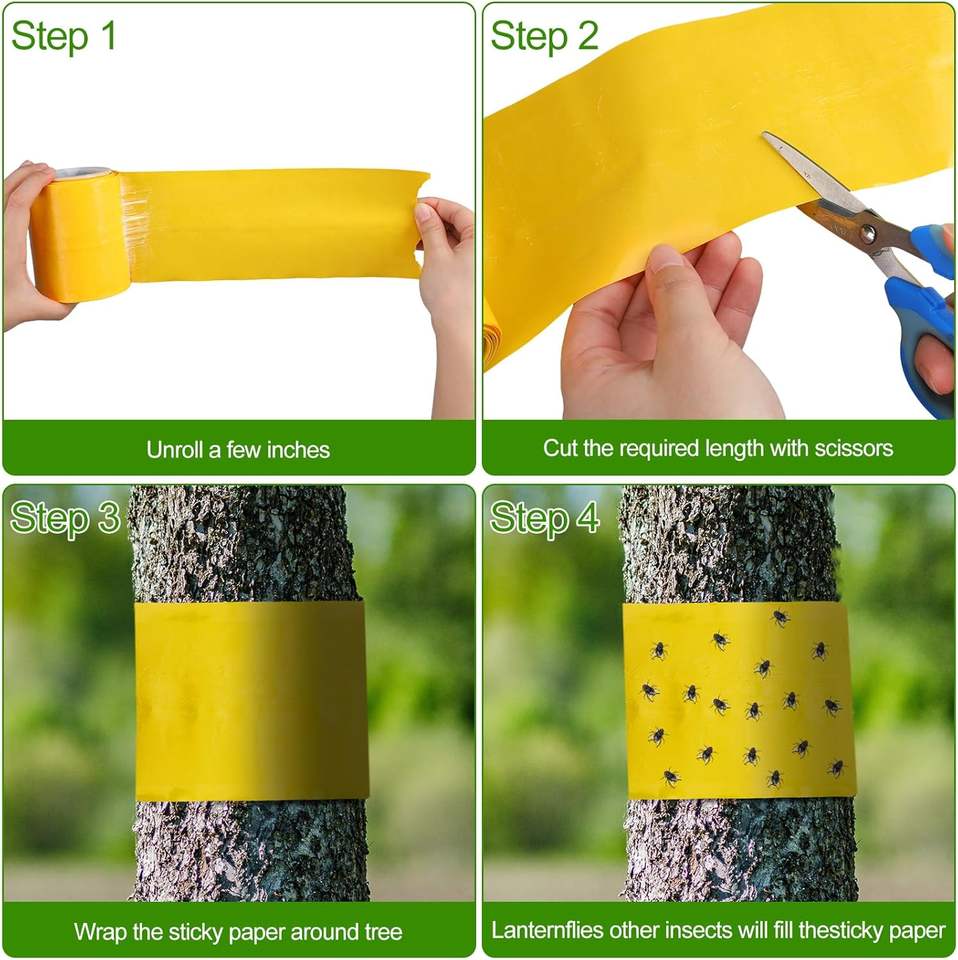 Step 1

Unroll a few inches

Step 2

Cut the required length with scissors

Step 3

Wrap the sticky paper around tree

Step 4

Lanternflies other insects will fill thesticky paper