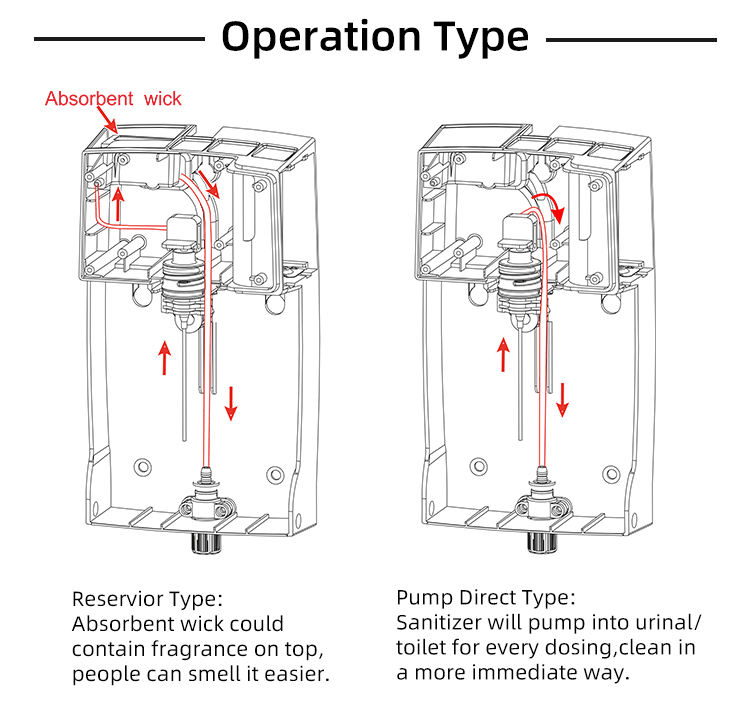 Operation Type

Absorbent wick

Reservior Type:
Absorbent wick could contain fragrance on top, people can smell it easier.

Pump Direct Type:
Sanitizer will pump into urinal/ toilet for every dosing,clean in a more immediate way.