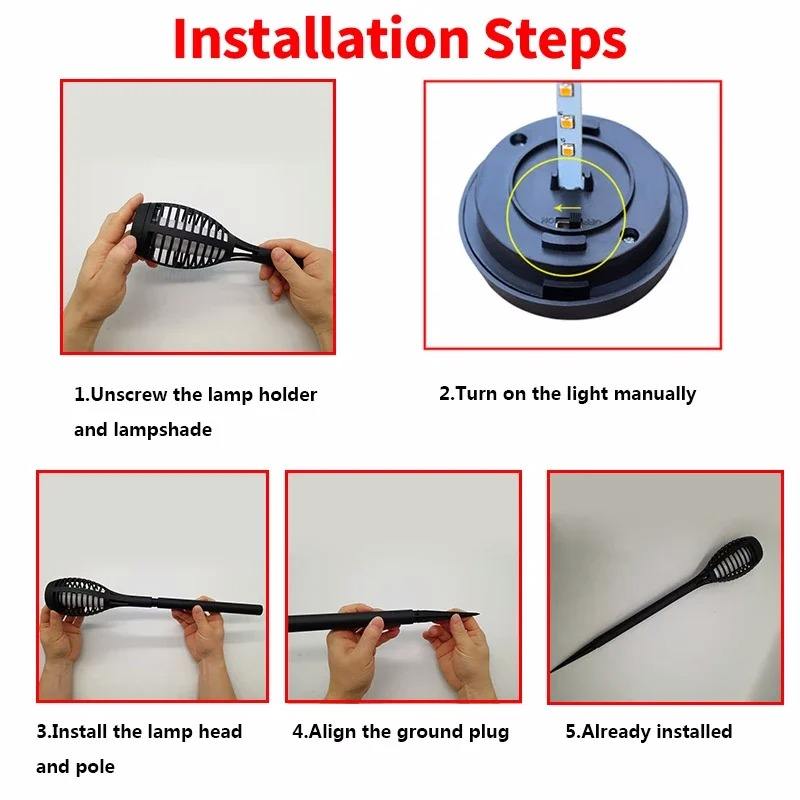 Installation Steps

1.Unscrew the lamp holder and lampshade

2.Turn on the light manually

3.Install the lamp head and pole

4.Align the ground plug

5.Already installed