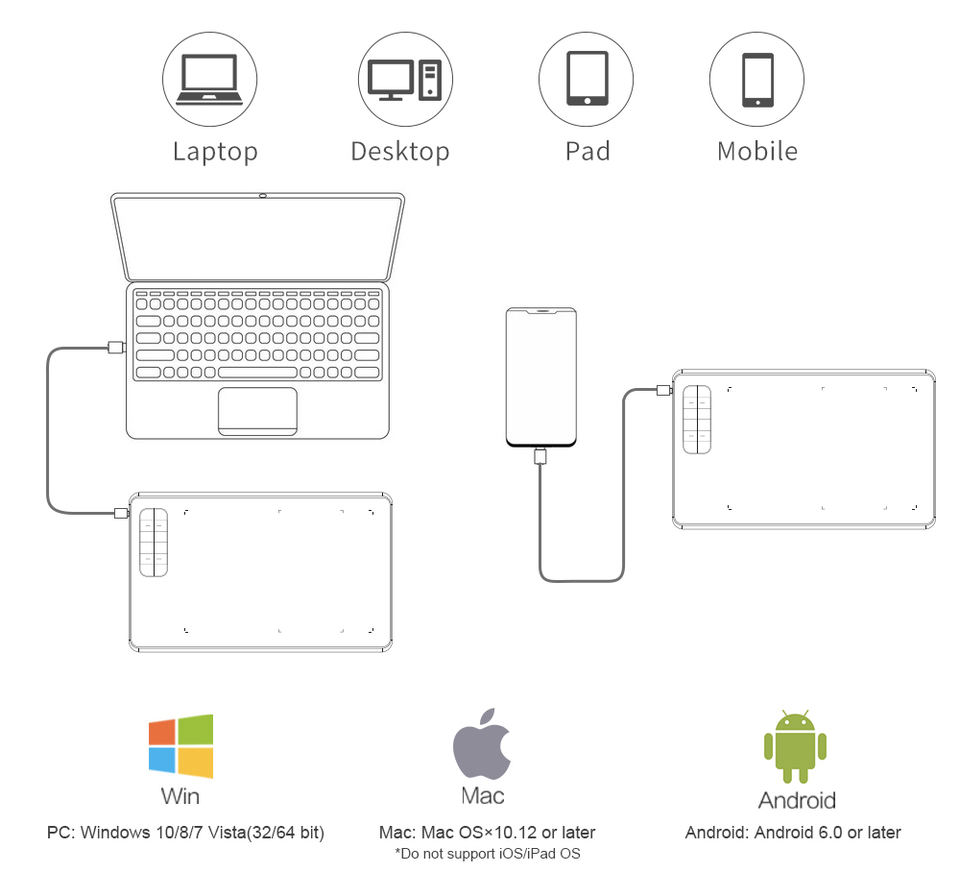 Laptop Desktop Pad Mobile

Win
PC: Windows 10/8/7 Vista(32/64 bit)

Mac
Mac: Mac OS×10.12 or later
*Do not support iOS/iPad OS

Android
Android: Android 6.0 or later