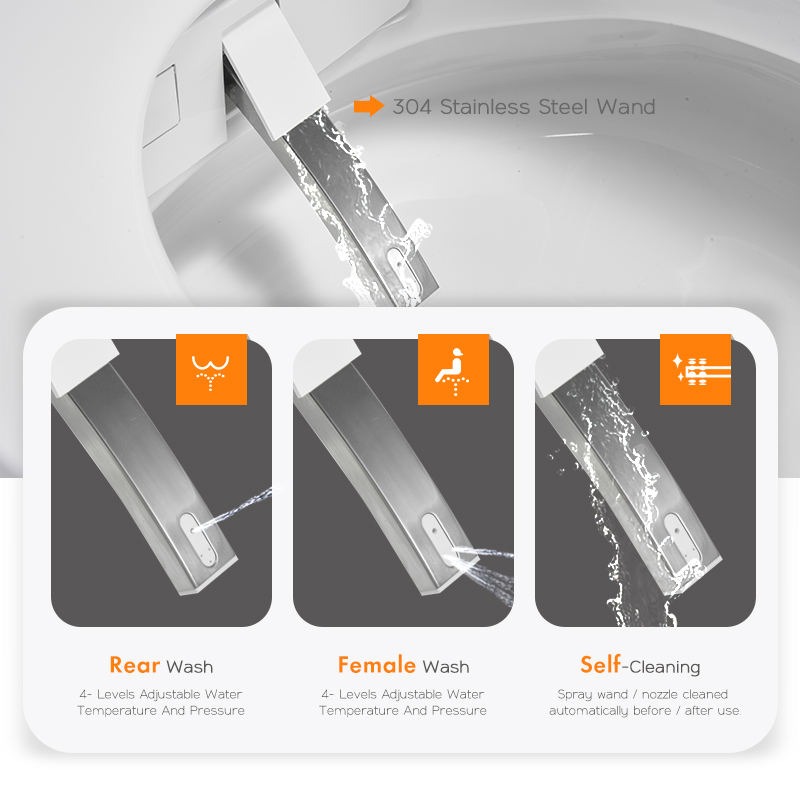 304 Stainless Steel Wand

Rear Wash
4- Levels Adjustable Water Temperature And Pressure

Female Wash
4- Levels Adjustable Water Temperature And Pressure

Self-Cleaning
Spray wand / nozzle cleaned automatically before / after use