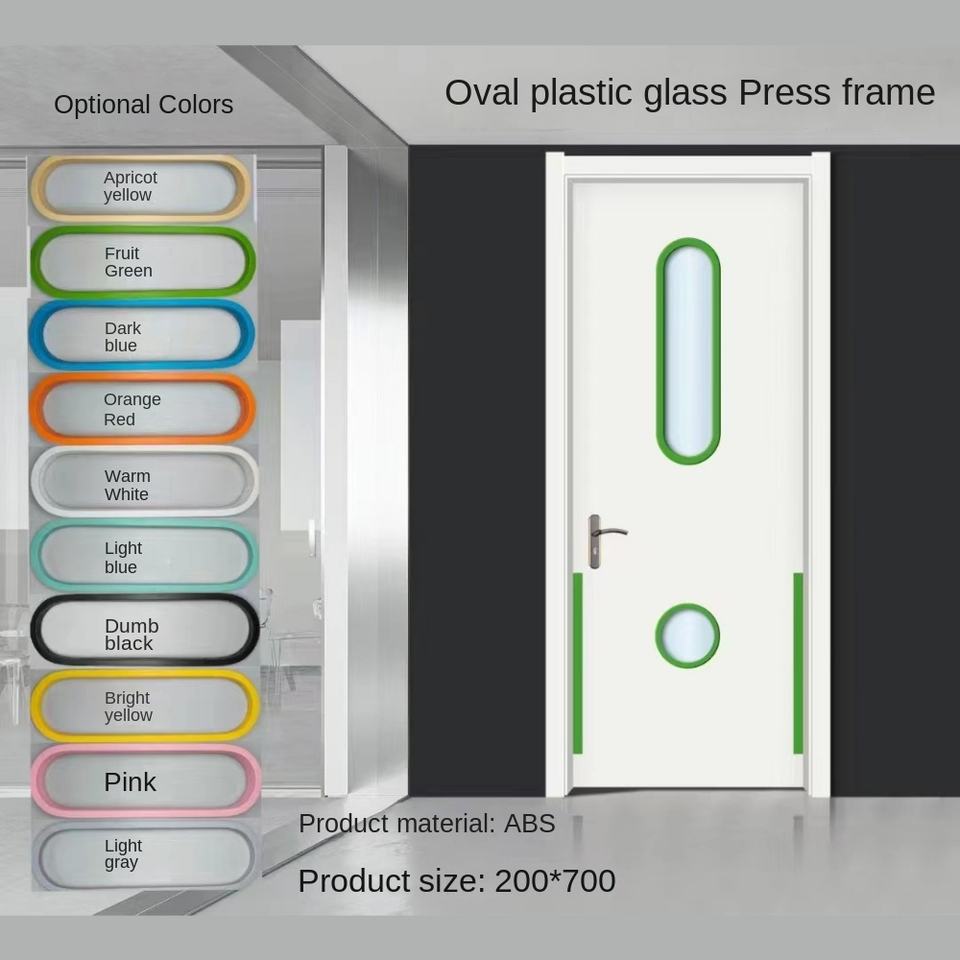 Optional Colors

Oval plastic glass Press frame

Apricot yellow

Fruit Green

Dark blue

Orange Red

Warm White

Light blue

Dumb black

Bright yellow

Pink

Light gray

Product material: ABS

Product size: 200*700