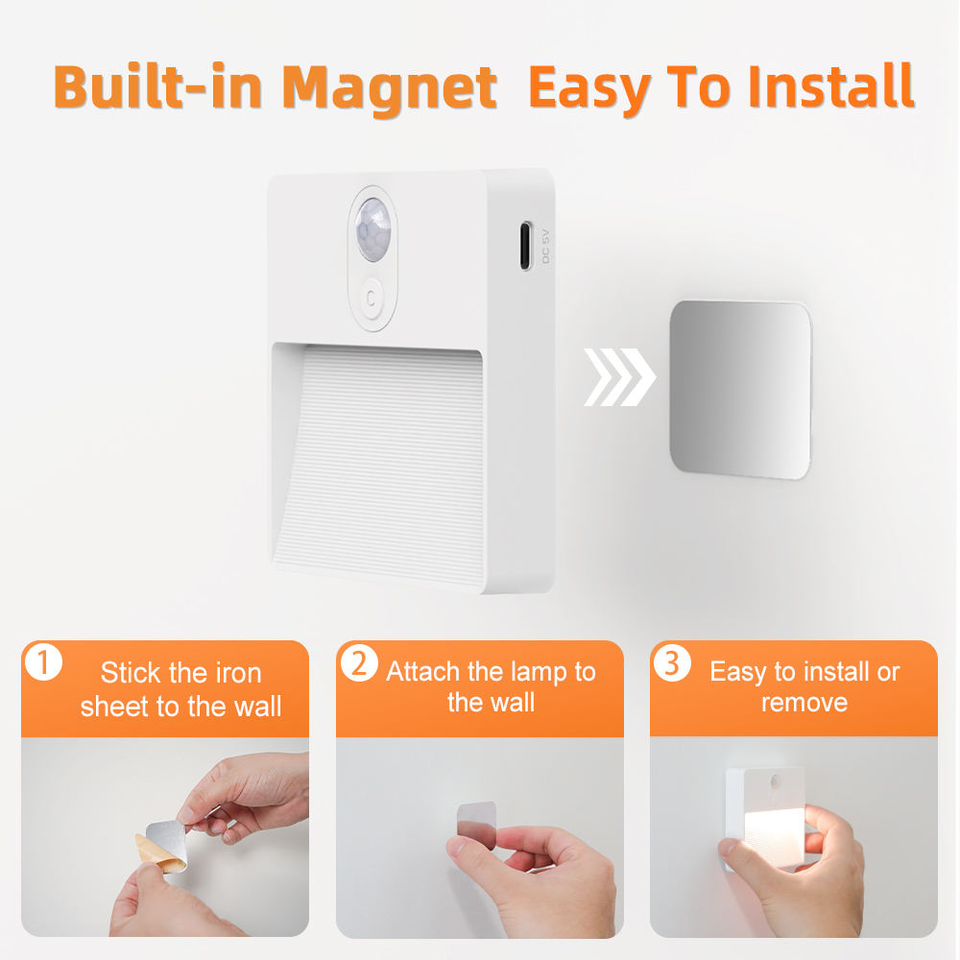 Built-in Magnet Easy To Install

DC 5V

1 Stick the iron sheet to the wall

2 Attach the lamp to the wall

3 Easy to install or remove