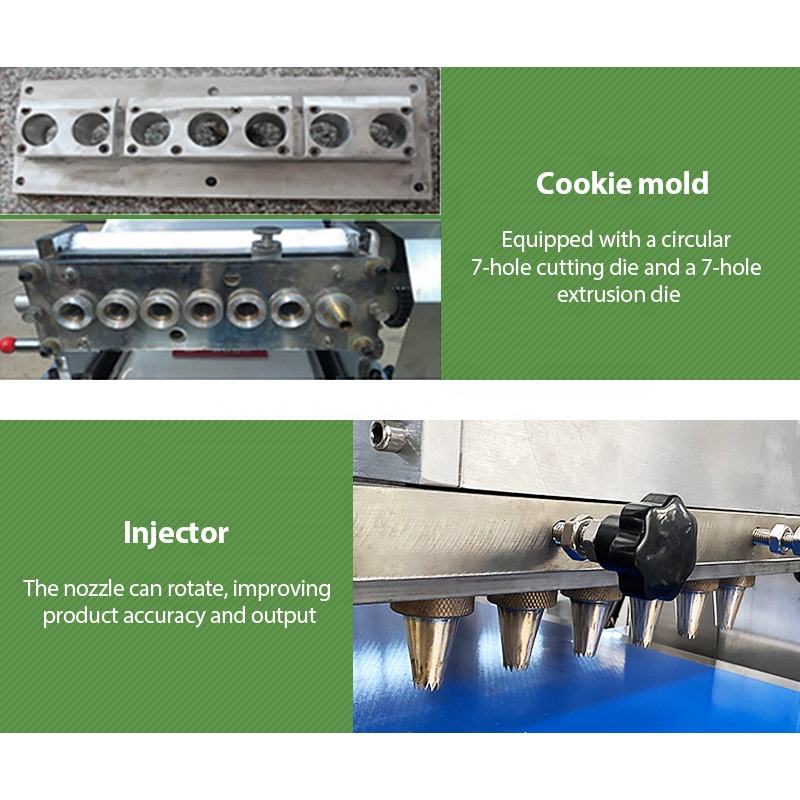 Cookie mold

Equipped with a circular 7-hole cutting die and a 7-hole extrusion die

Injector

The nozzle can rotate, improving product accuracy and output