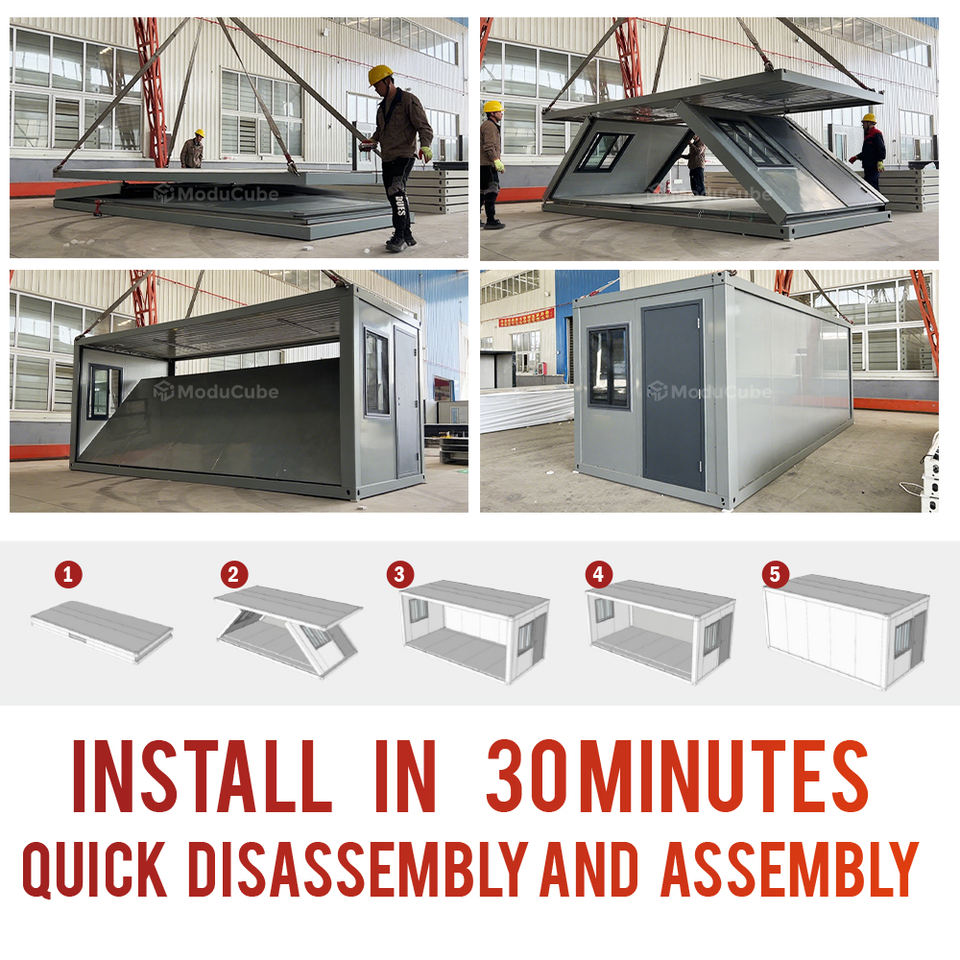 ModuCube

ModuCube

ModuCube

ModuCube

1

2

3

4

5

INSTALL IN 30MINUTES
QUICK DISASSEMBLY AND ASSEMBLY