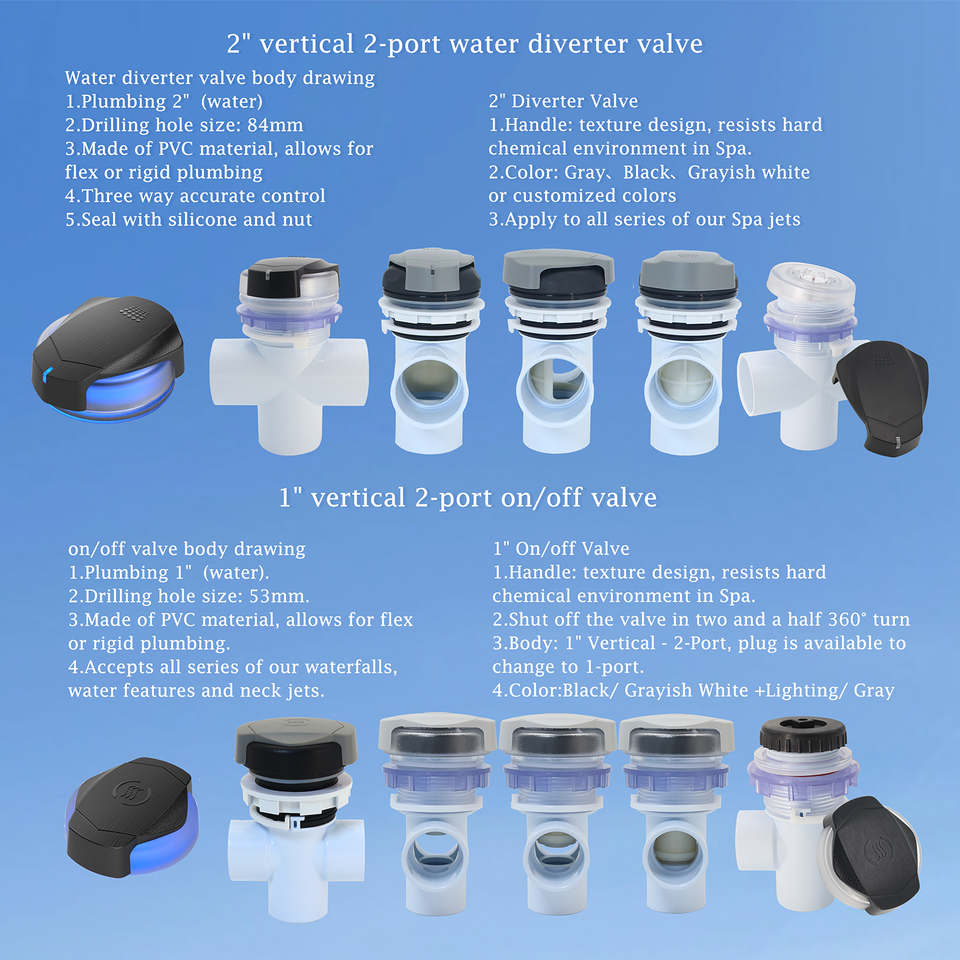 2" vertical 2-port water diverter valve

Water diverter valve body drawing
1.Plumbing 2" (water)
2.Drilling hole size: 84mm
3.Made of PVC material, allows for flex or rigid plumbing
4.Three way accurate control
5.Seal with silicone and nut

2" Diverter Valve
1.Handle: texture design, resists hard chemical environment in Spa.
2.Color: Gray、Black、Grayish white or customized colors
3.Apply to all series of our Spa jets

1" vertical 2-port on/off valve

on/off valve body drawing
1.Plumbing 1" (water).
2.Drilling hole size: 53mm.
3.Made of PVC material, allows for flex or rigid plumbing.
4.Accepts all series of our waterfalls, water features and neck jets.

1" On/off Valve
1.Handle: texture design, resists hard chemical environment in Spa.
2.Shut off the valve in two and a half 360° turn
3.Body: 1" Vertical - 2-Port, plug is available to change to 1-port.
4.Color:Black/ Grayish White +Lighting/ Gray