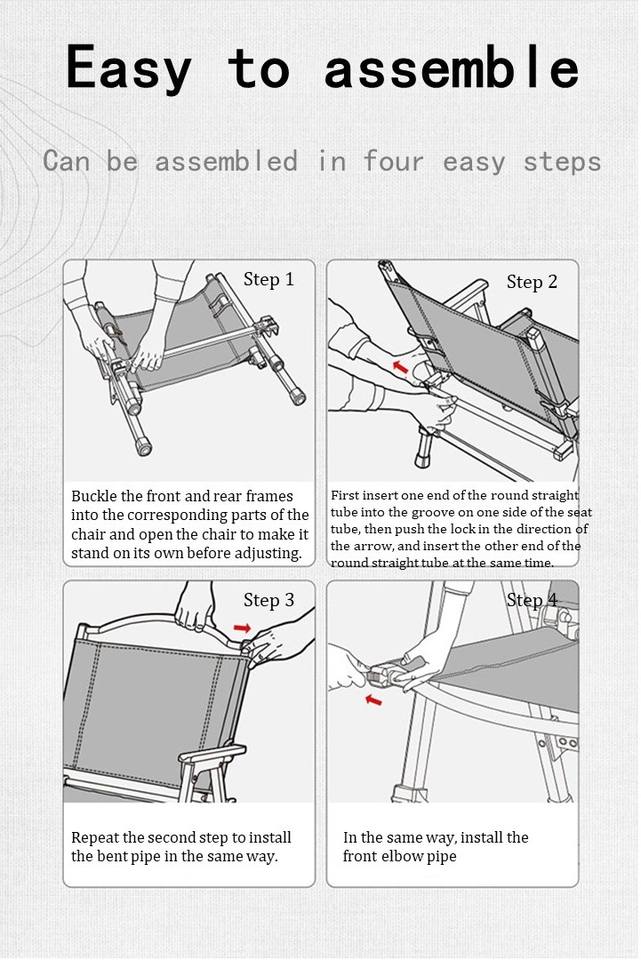 Easy to assemble

Can be assembled in four easy steps

Step 1

Buckle the front and rear frames into the corresponding parts of the chair and open the chair to make it stand on its own before adjusting.

Step 2

First insert one end of the round straight tube into the groove on one side of the seat tube, then push the lock in the direction of the arrow, and insert the other end of the round straight tube at the same time.

Step 3

Repeat the second step to install the bent pipe in the same way.

Step 4

In the same way, install the front elbow pipe