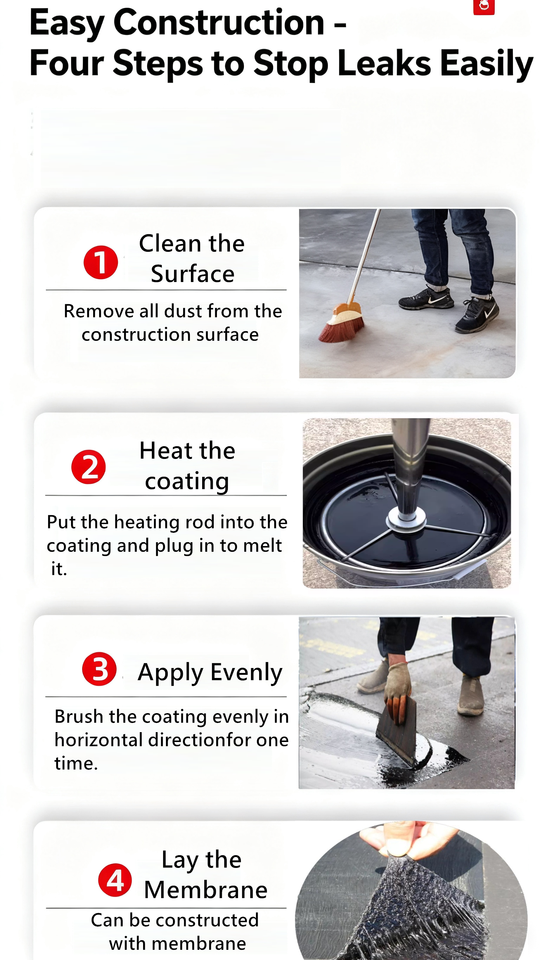 Easy Construction -
Four Steps to Stop Leaks Easily

1 Clean the Surface

Remove all dust from the construction surface

2 Heat the coating

Put the heating rod into the coating and plug in to melt it.

3 Apply Evenly

Brush the coating evenly in horizontal directionfor one time.

4 Lay the Membrane

Can be constructed with membrane