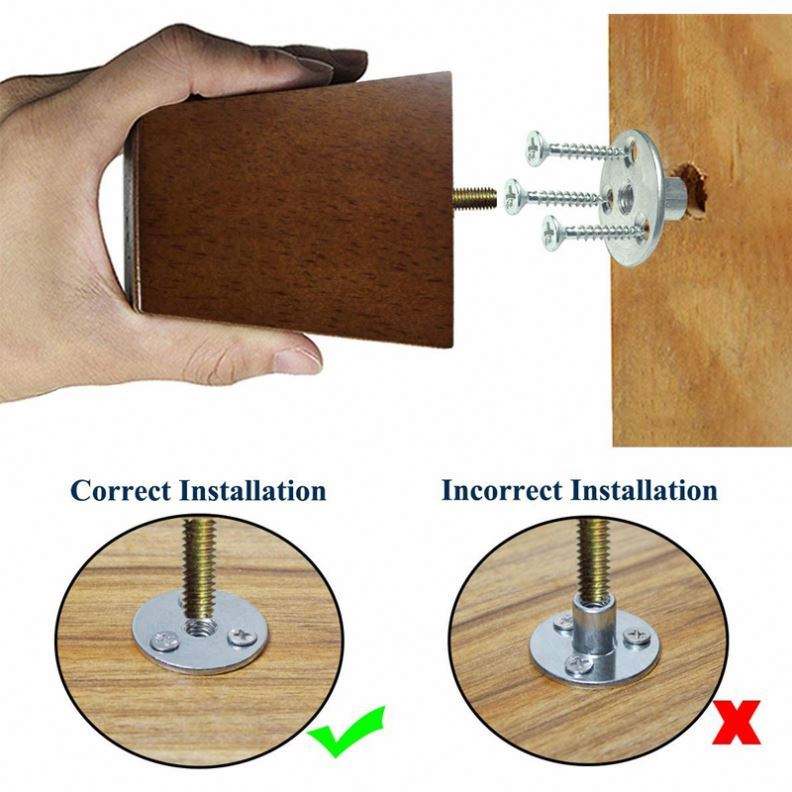 Correct Installation

Incorrect Installation