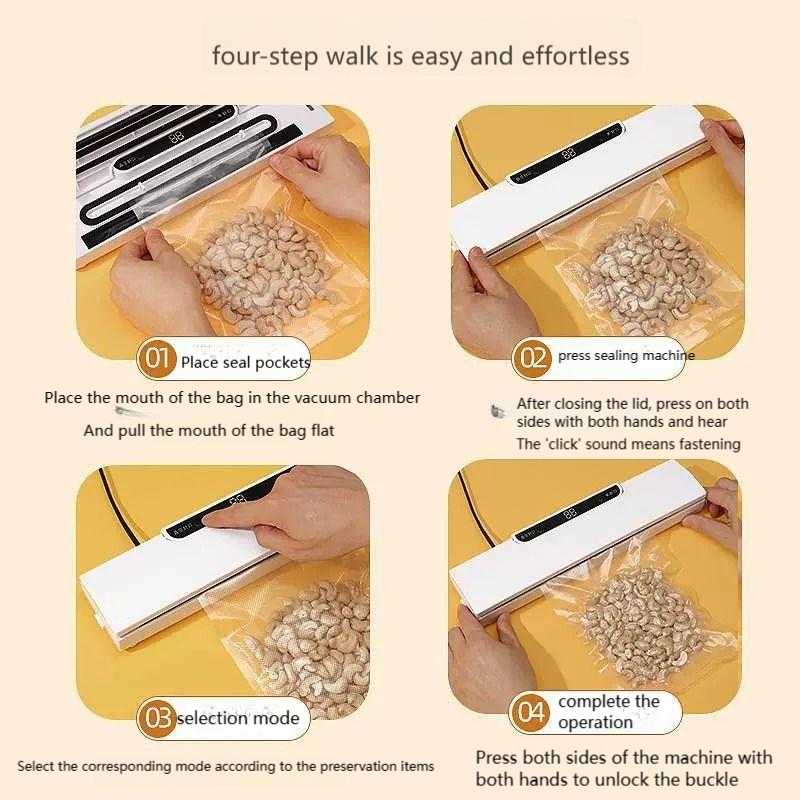 four-step walk is easy and effortless

01 Place seal pockets

Place the mouth of the bag in the vacuum chamber

And pull the mouth of the bag flat

02 press sealing machine

After closing the lid, press on both sides with both hands and hear

The 'click' sound means fastening

03 selection mode

Select the corresponding mode according to the preservation items

04 complete the operation

Press both sides of the machine with both hands to unlock the buckle