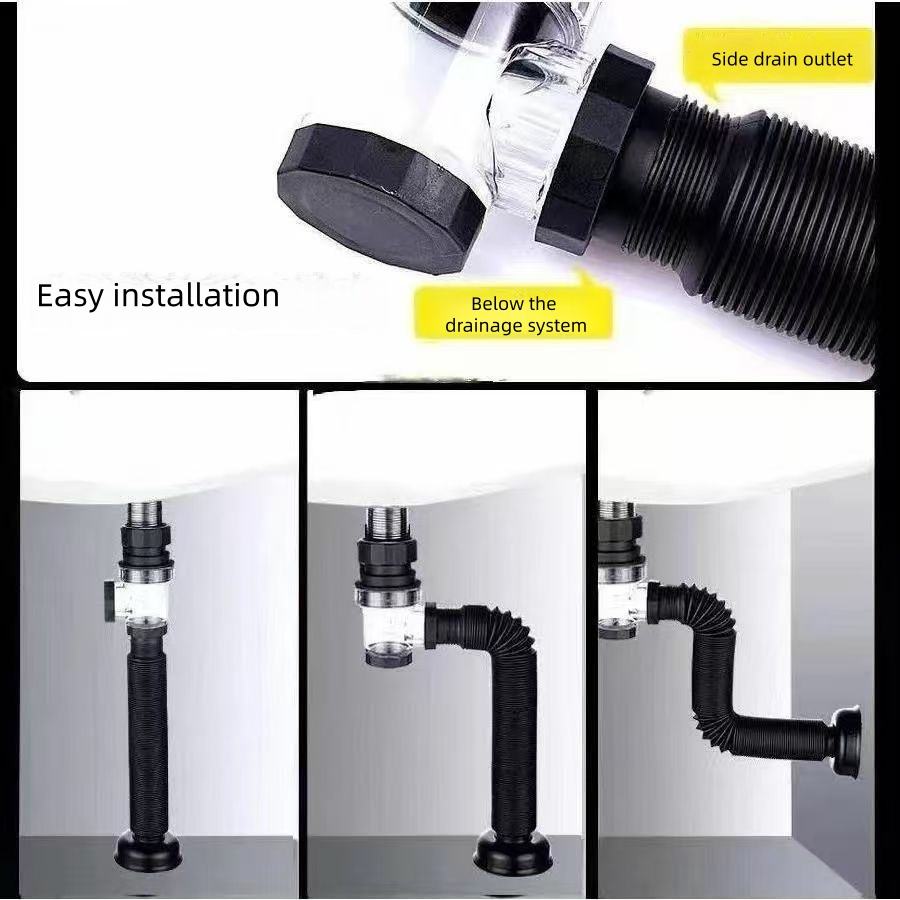 Side drain outlet

Easy installation

Below the drainage system