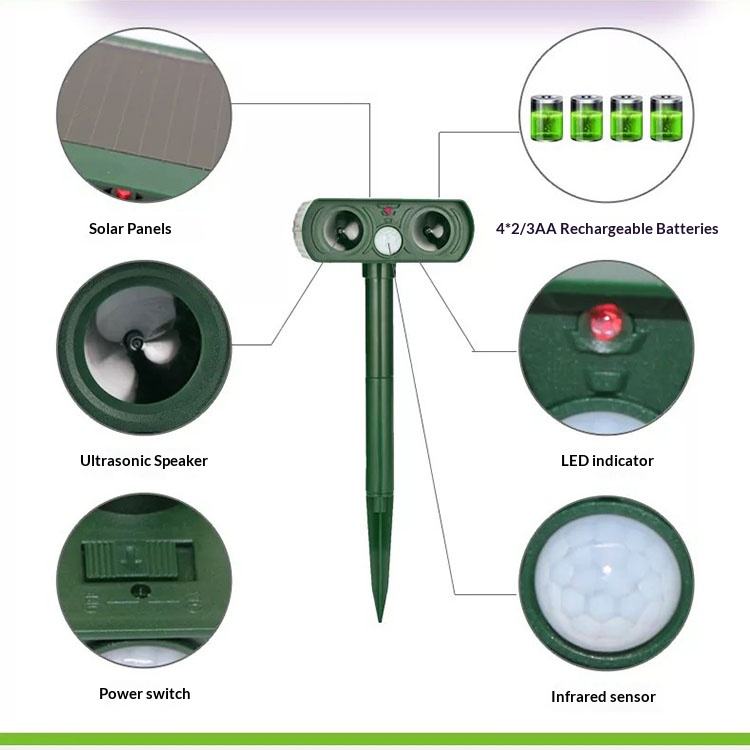 Solar Panels

4*2/3AA Rechargeable Batteries

Ultrasonic Speaker

LED indicator

Power switch

Infrared sensor