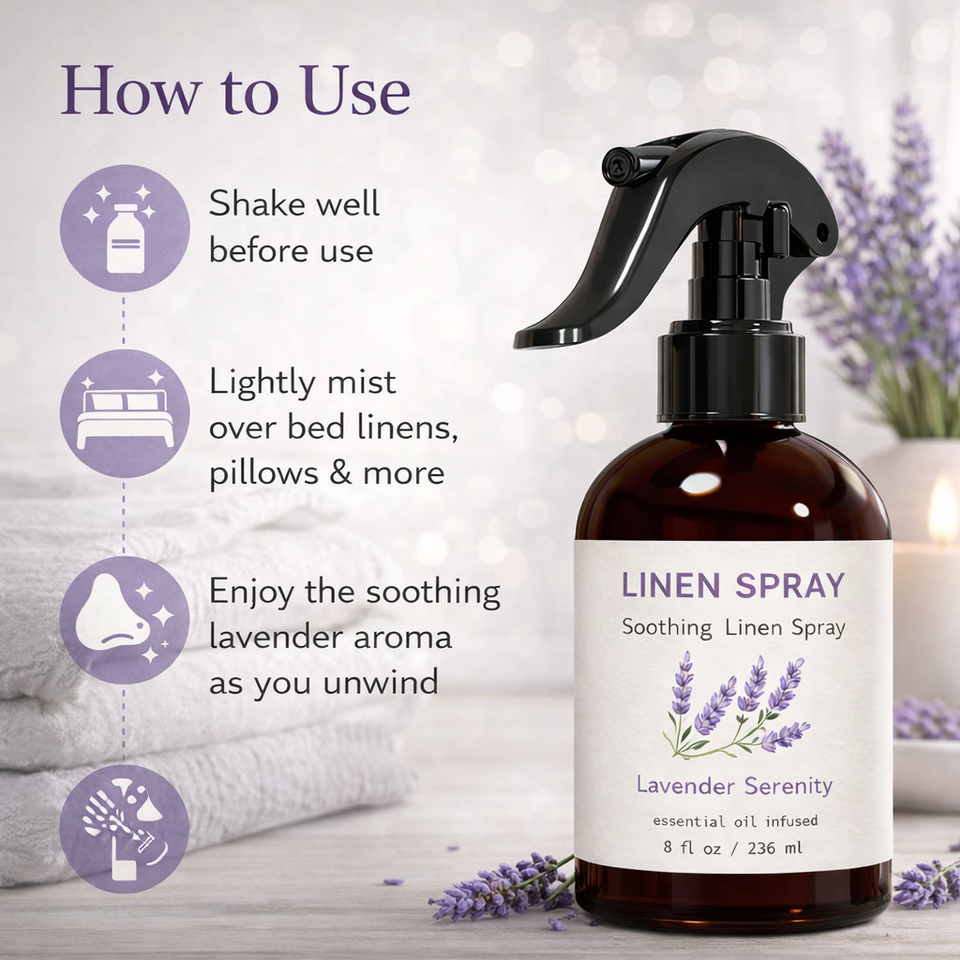 How to Use

Shake well before use

Lightly mist over bed linens, pillows & more

Enjoy the soothing lavender aroma as you unwind

LINEN SPRAY
Soothing Linen Spray

Lavender Serenity
essential oil infused
8 fl oz / 236 ml