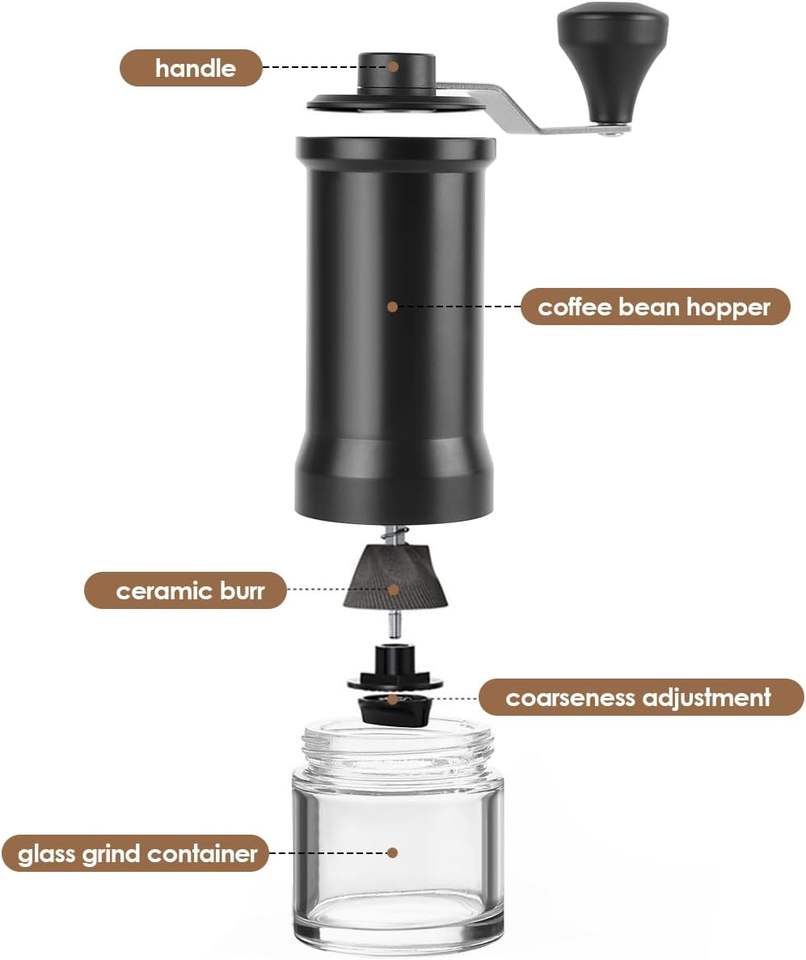 handle

coffee bean hopper

ceramic burr

coarseness adjustment

glass grind container