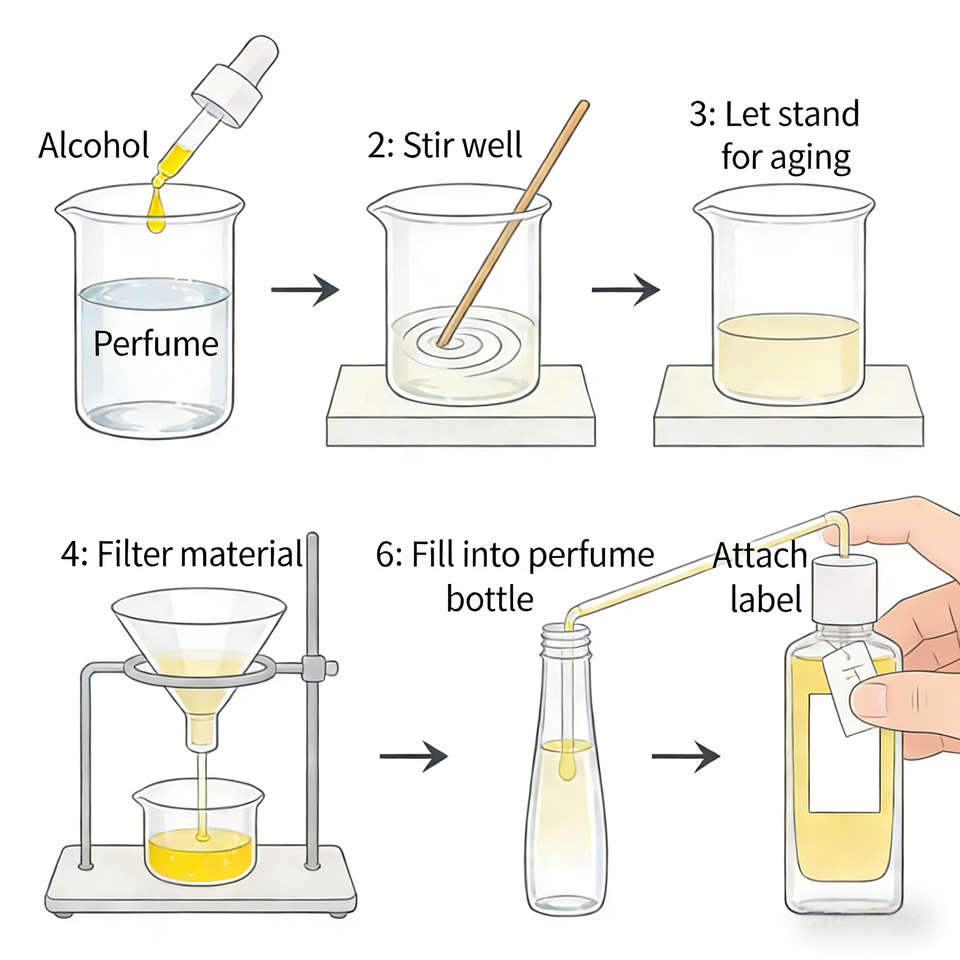 Alcohol

Perfume

2: Stir well

3: Let stand for aging

4: Filter material

6: Fill into perfume bottle

Attach label