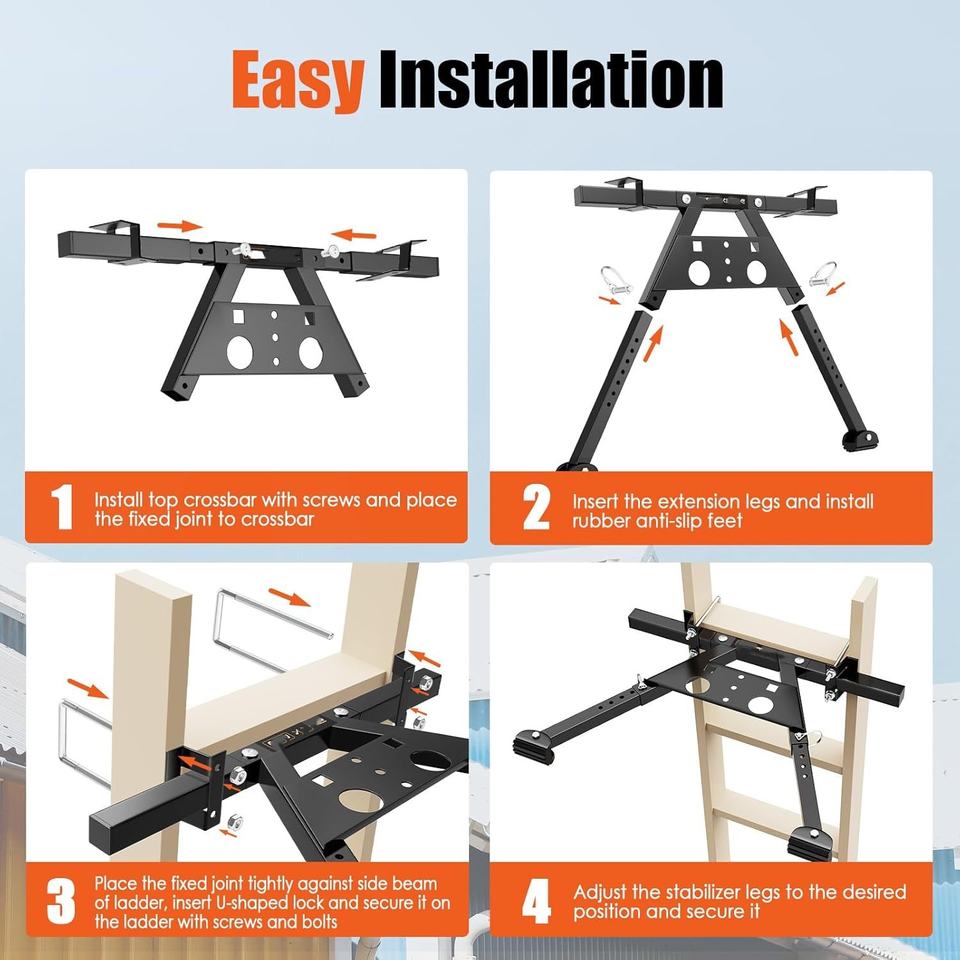 Easy Installation

1 Install top crossbar with screws and place the fixed joint to crossbar

2 Insert the extension legs and install rubber anti-slip feet

3 Place the fixed joint tightly against side beam of ladder, insert U-shaped lock and secure it on the ladder with screws and bolts

4 Adjust the stabilizer legs to the desired position and secure it