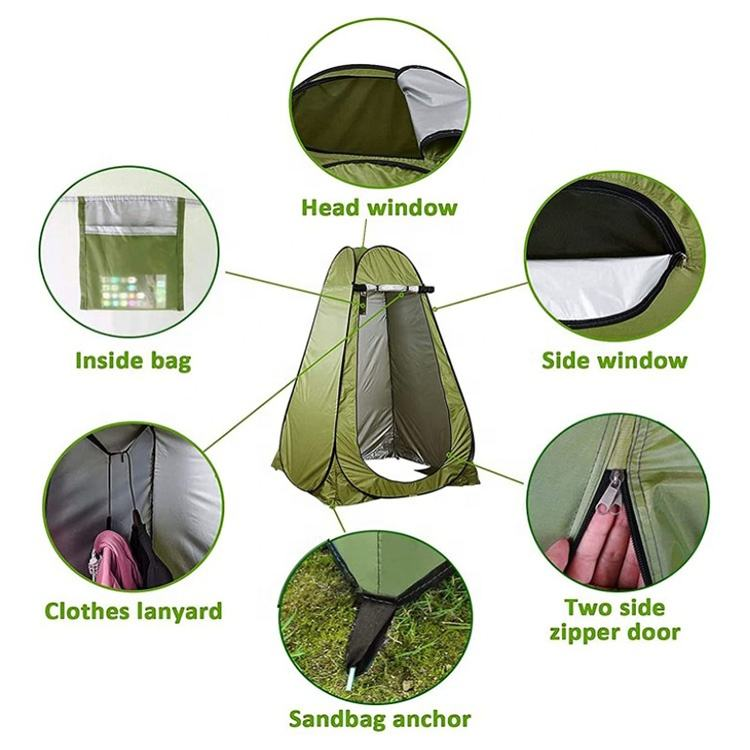 Head window

Inside bag

Side window

Clothes lanyard

Two side zipper door

Sandbag anchor