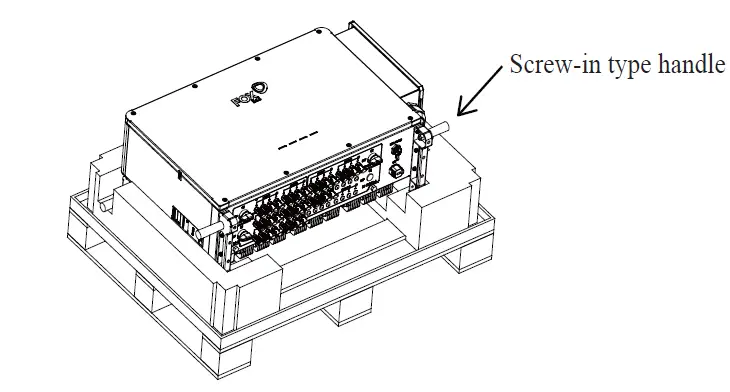 Screw-in type handle

FOX