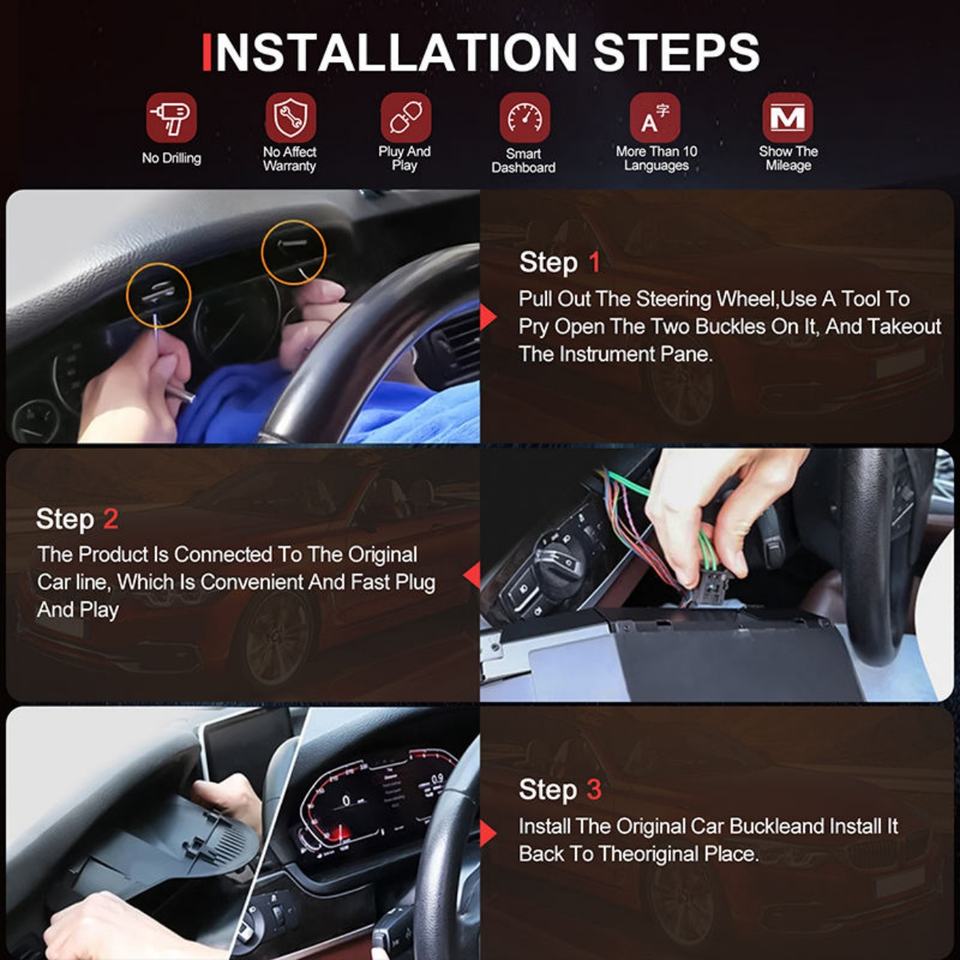 INSTALLATION STEPS

No Drilling

No Affect Warranty

Pluy And Play

Smart Dashboard

More Than 10 Languages

Show The Mileage

Step 1
Pull Out The Steering Wheel,Use A Tool To Pry Open The Two Buckles On It, And Takeout The Instrument Pane.

Step 2
The Product Is Connected To The Original Car line, Which Is Convenient And Fast Plug And Play

Step 3
Install The Original Car Buckleand Install It Back To Theoriginal Place.