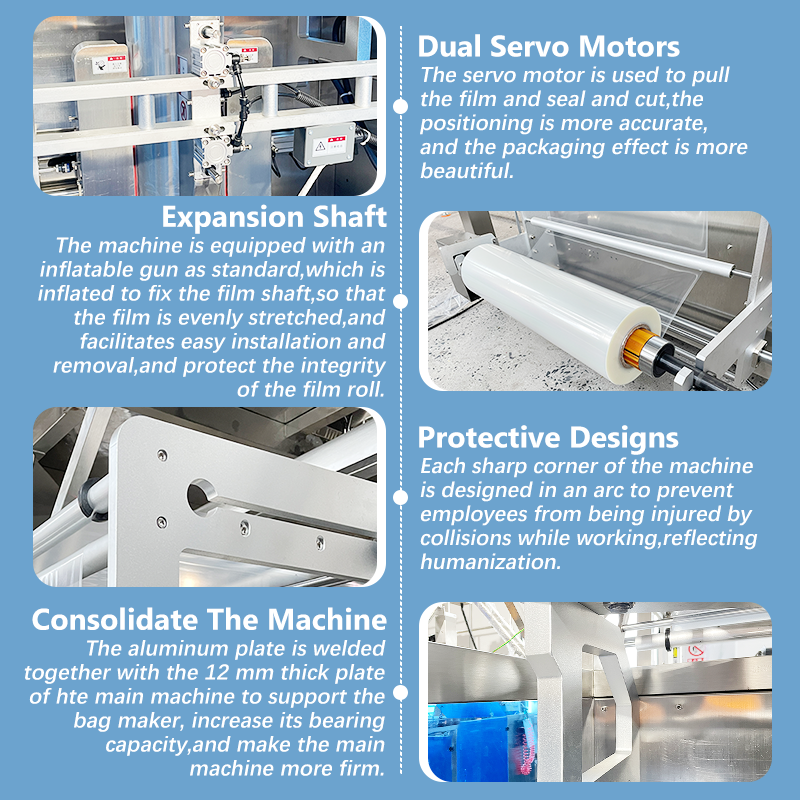 Dual Servo Motors
The servo motor is used to pull the film and seal and cut,the positioning is more accurate, and the packaging effect is more beautiful.

Expansion Shaft
The machine is equipped with an inflatable gun as standard,which is inflated to fix the film shaft,so that the film is evenly stretched,and facilitates easy installation and removal,and protect the integrity of the film roll.

Protective Designs
Each sharp corner of the machine is designed in an arc to prevent employees from being injured by collisions while working,reflecting humanization.

Consolidate The Machine
The aluminum plate is welded together with the 12 mm thick plate of hte main machine to support the bag maker, increase its bearing capacity,and make the main machine more firm.