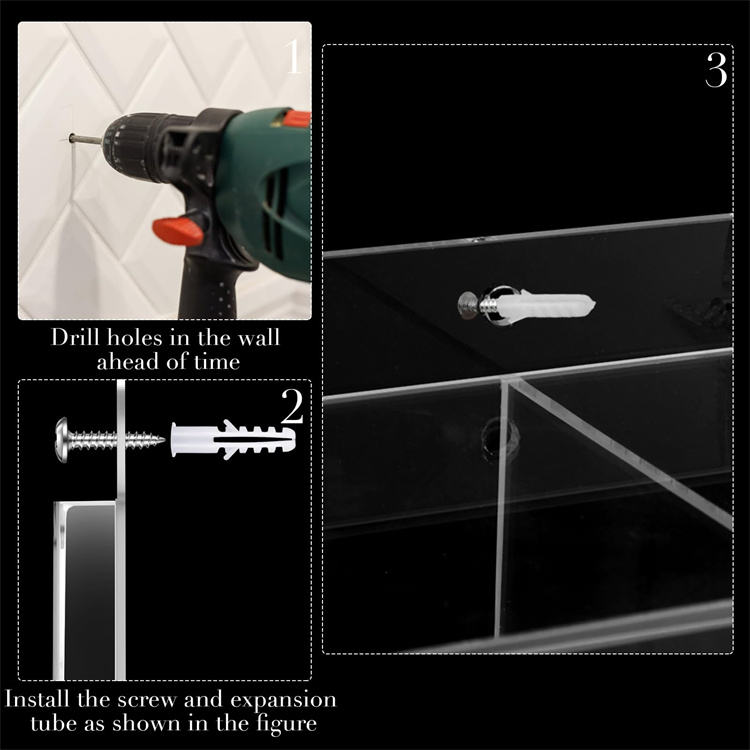 1

Drill holes in the wall ahead of time

2

Install the screw and expansion tube as shown in the figure

3