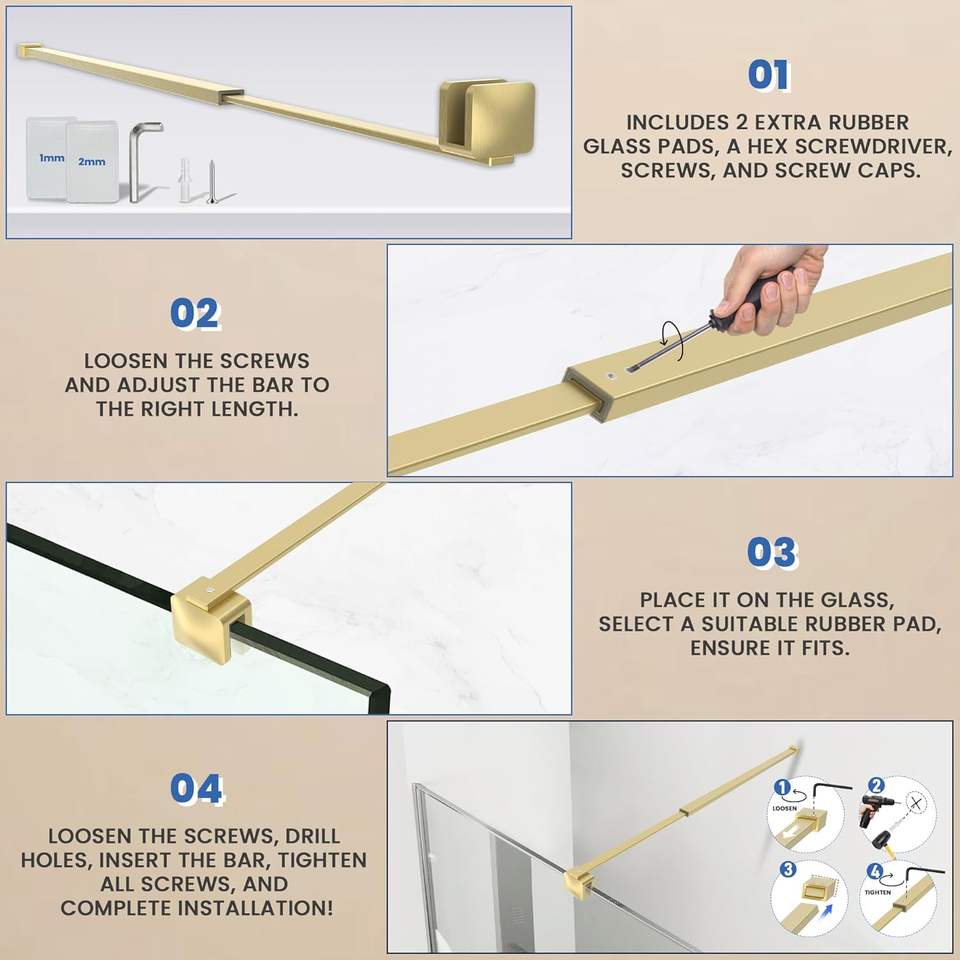 1mm

2mm

01

INCLUDES 2 EXTRA RUBBER GLASS PADS, A HEX SCREWDRIVER, SCREWS, AND SCREW CAPS.

02

LOOSEN THE SCREWS AND ADJUST THE BAR TO THE RIGHT LENGTH.

03

PLACE IT ON THE GLASS, SELECT A SUITABLE RUBBER PAD, ENSURE IT FITS.

04

LOOSEN THE SCREWS, DRILL HOLES, INSERT THE BAR, TIGHTEN ALL SCREWS, AND COMPLETE INSTALLATION!

1 LOOSEN

2

3

4 TIGHTEN