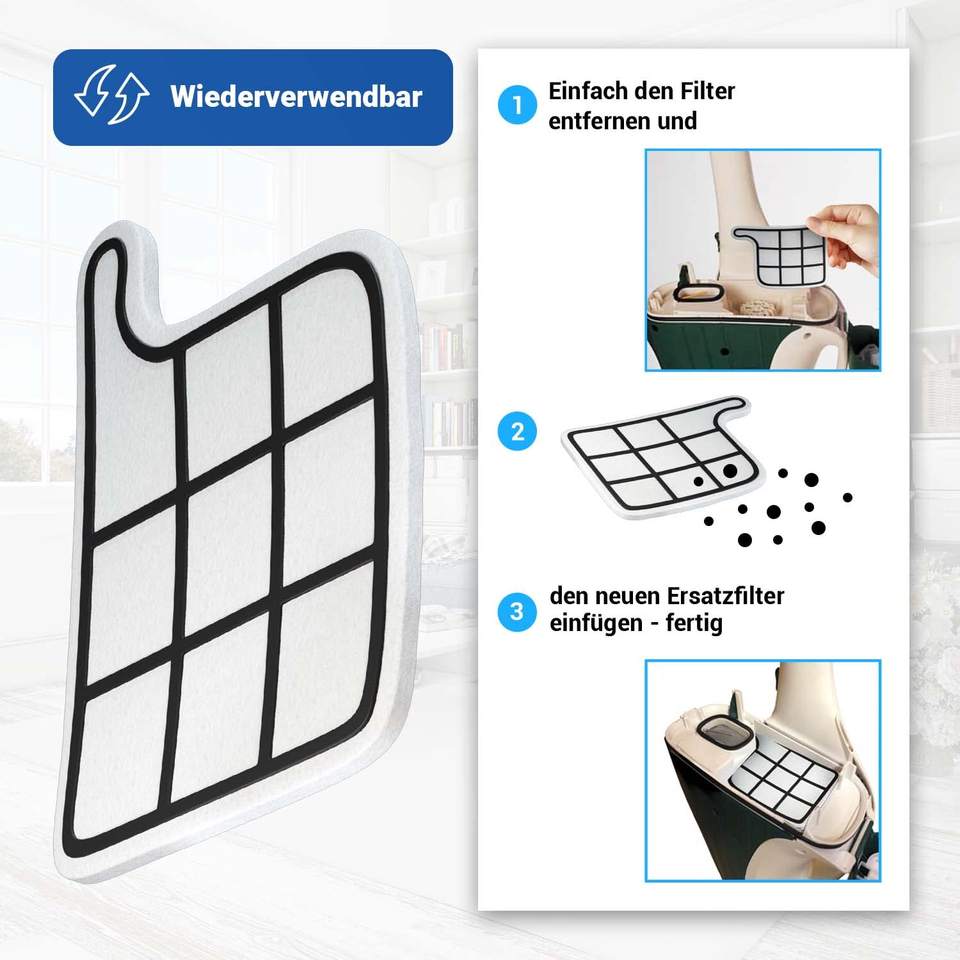 Wiederverwendbar

1 Einfach den Filter entfernen und

2

3 den neuen Ersatzfilter einfügen - fertig