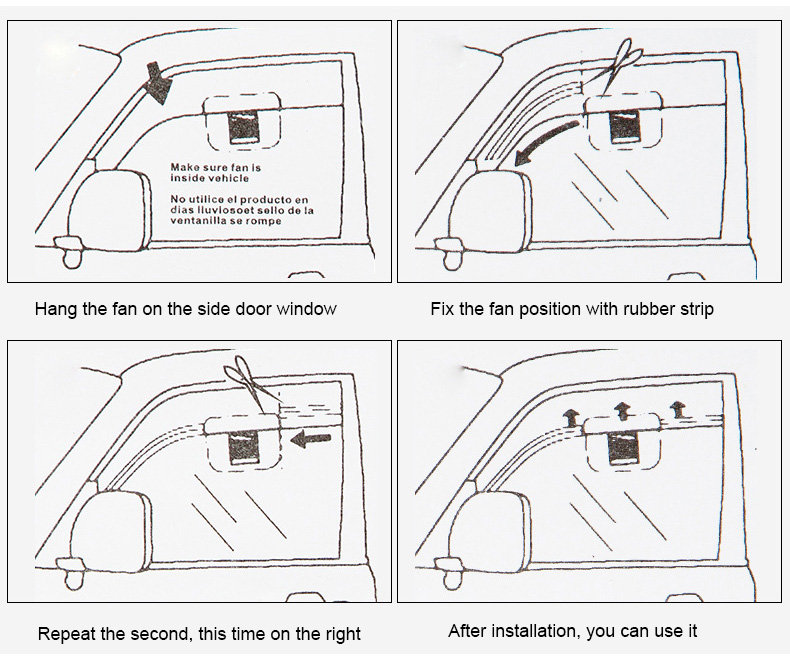 Make sure fan is inside vehicle

No utilice el producto en dias lluviosoet sello de la ventanilla se rompe

Hang the fan on the side door window

Fix the fan position with rubber strip

Repeat the second, this time on the right

After installation, you can use it