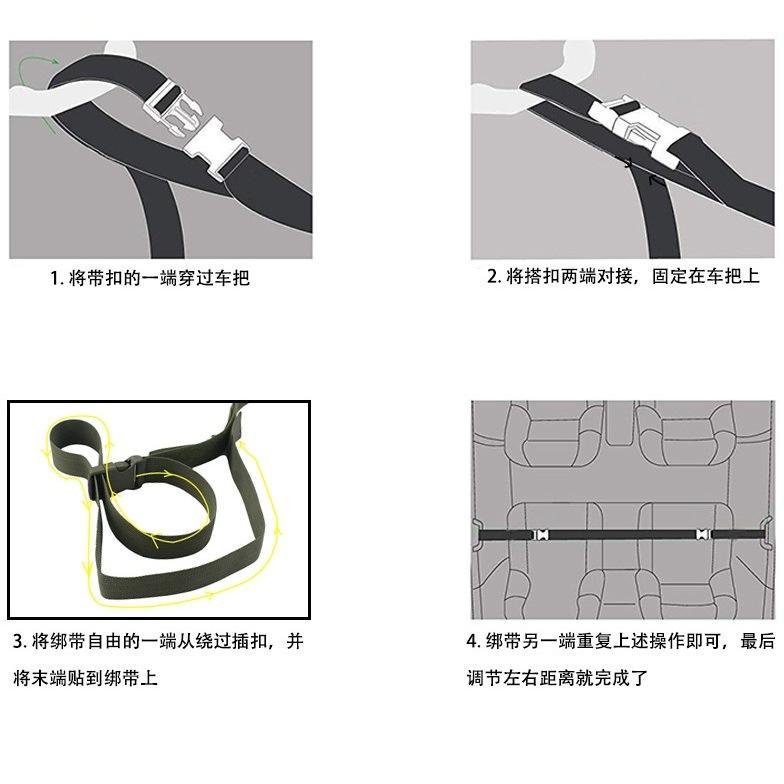 1. 将带扣的一端穿过车把

2. 将搭扣两端对接，固定在车把上

3. 将绑带自由的一端从绕过插扣，并将末端贴到绑带上

4. 绑带另一端重复上述操作即可，最后调节左右距离就完成了