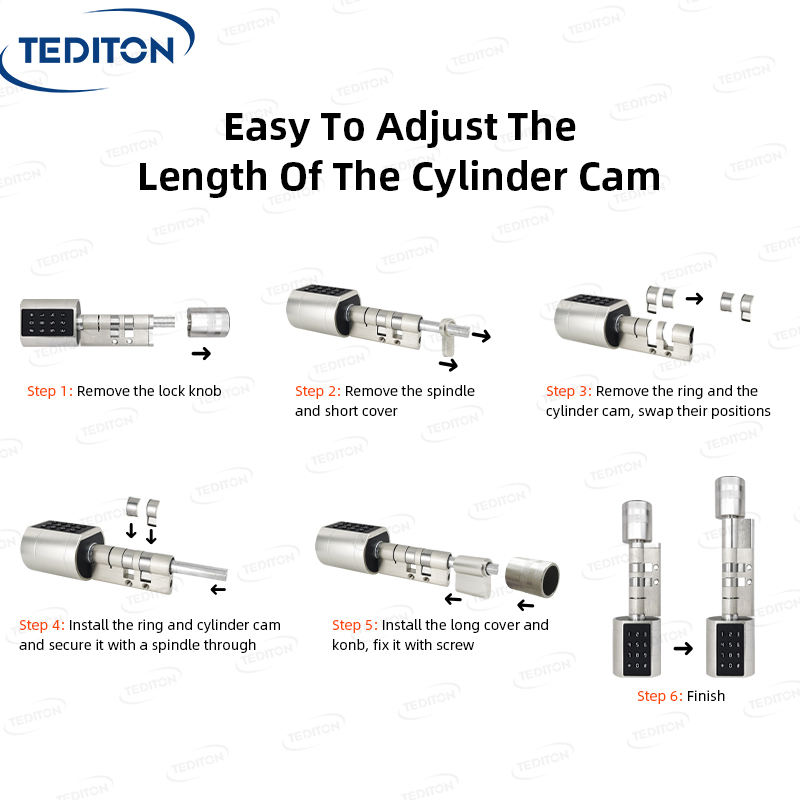 TEDITON

Easy To Adjust The Length Of The Cylinder Cam

Step 1: Remove the lock knob

Step 2: Remove the spindle and short cover

Step 3: Remove the ring and the cylinder cam, swap their positions

Step 4: Install the ring and cylinder cam and secure it with a spindle through

Step 5: Install the long cover and konb, fix it with screw

Step 6: Finish