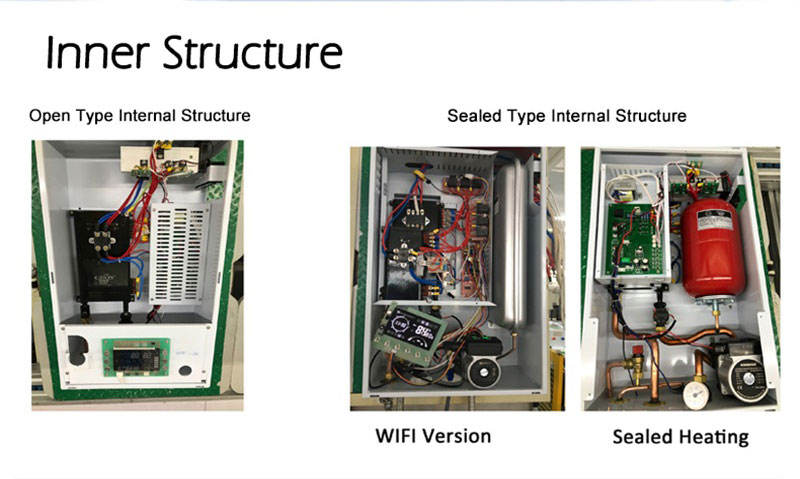 Inner Structure

Open Type Internal Structure

Sealed Type Internal Structure

WIFI Version

Sealed Heating