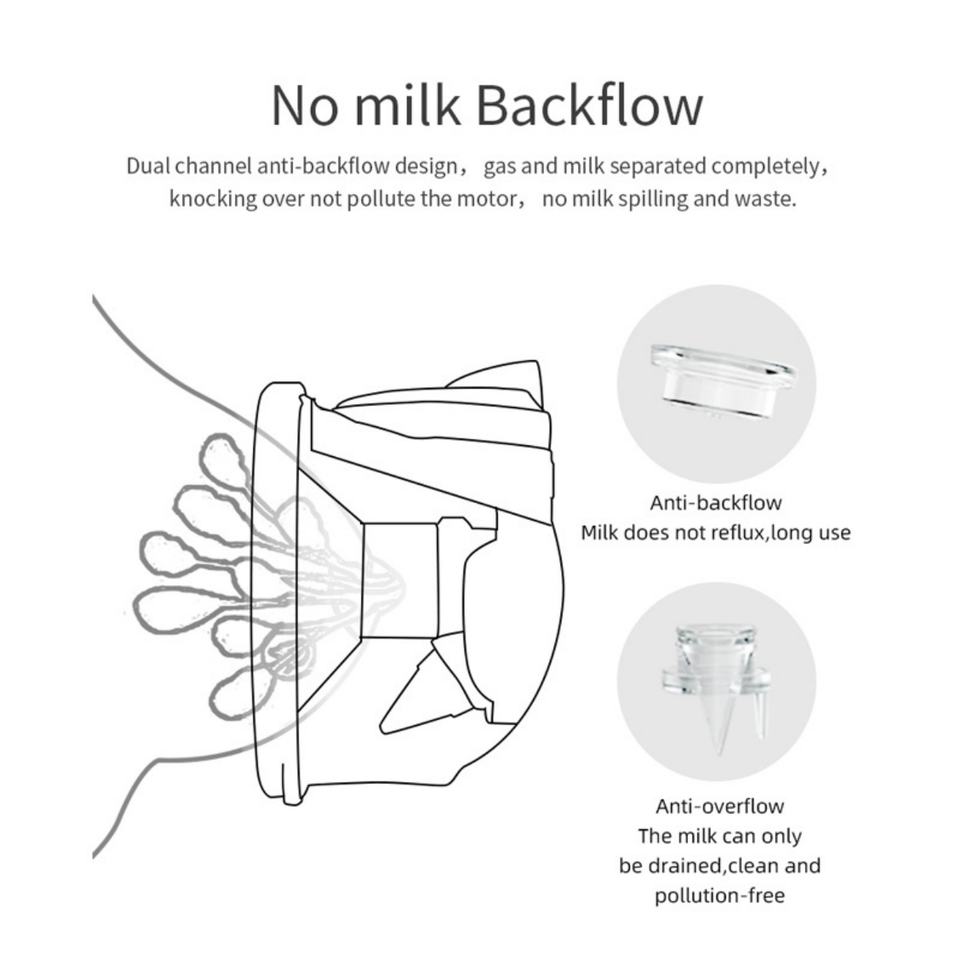 No milk Backflow

Dual channel anti-backflow design， gas and milk separated completely， knocking over not pollute the motor， no milk spilling and waste.

Anti-backflow
Milk does not reflux,long use

Anti-overflow
The milk can only be drained,clean and pollution-free