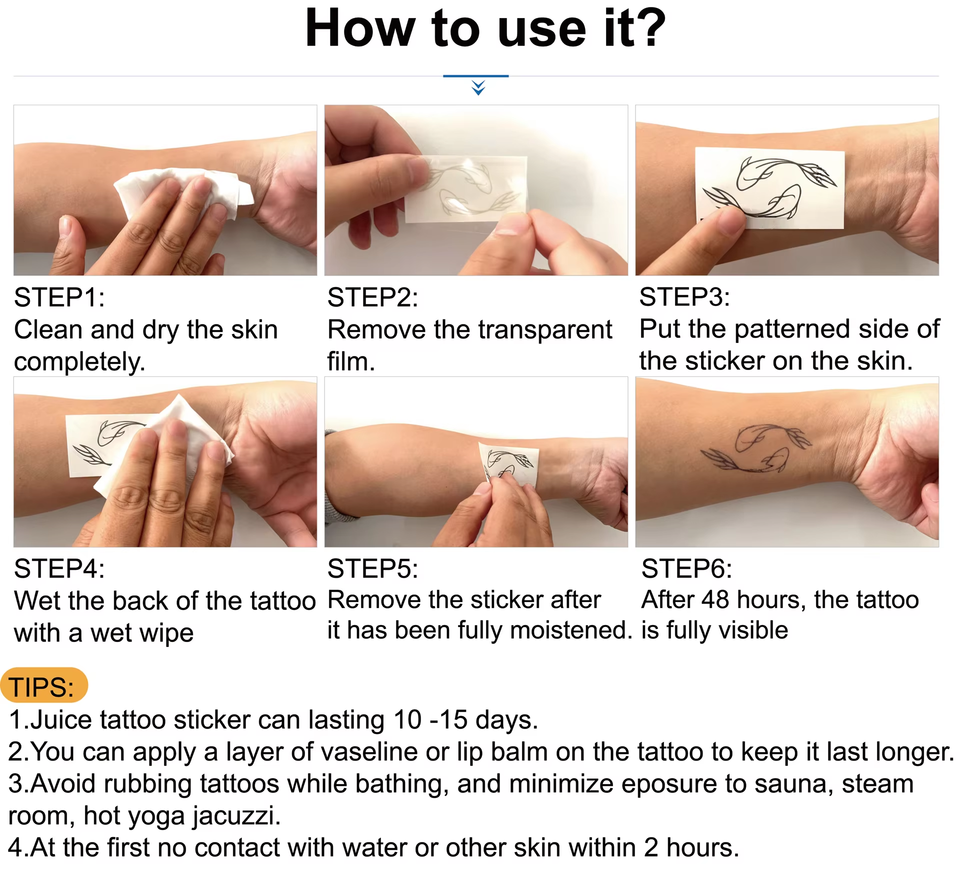 How to use it?

STEP1:
Clean and dry the skin completely.

STEP2:
Remove the transparent film.

STEP3:
Put the patterned side of the sticker on the skin.

STEP4:
Wet the back of the tattoo with a wet wipe

STEP5:
Remove the sticker after it has been fully moistened.

STEP6:
After 48 hours, the tattoo is fully visible

TIPS:
1.Juice tattoo sticker can lasting 10 -15 days.
2.You can apply a layer of vaseline or lip balm on the tattoo to keep it last longer.
3.Avoid rubbing tattoos while bathing, and minimize eposure to sauna, steam room, hot yoga jacuzzi.
4.At the first no contact with water or other skin within 2 hours.