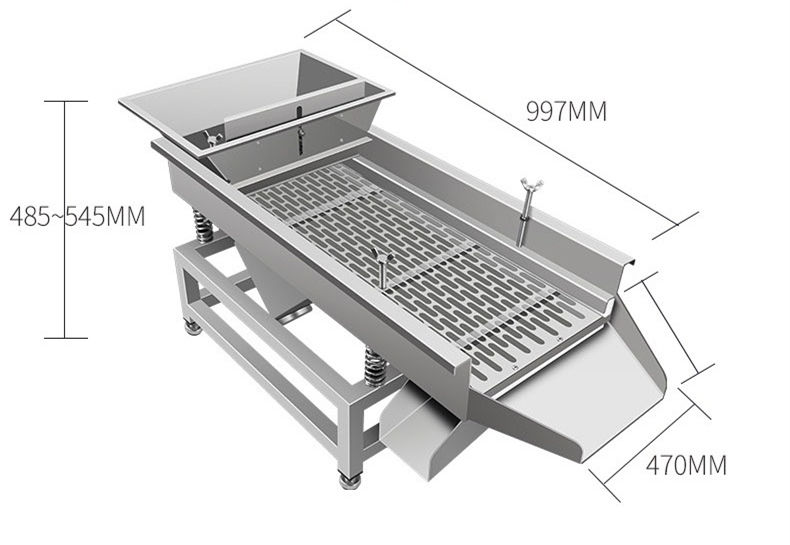 997MM

485~545MM

470MM