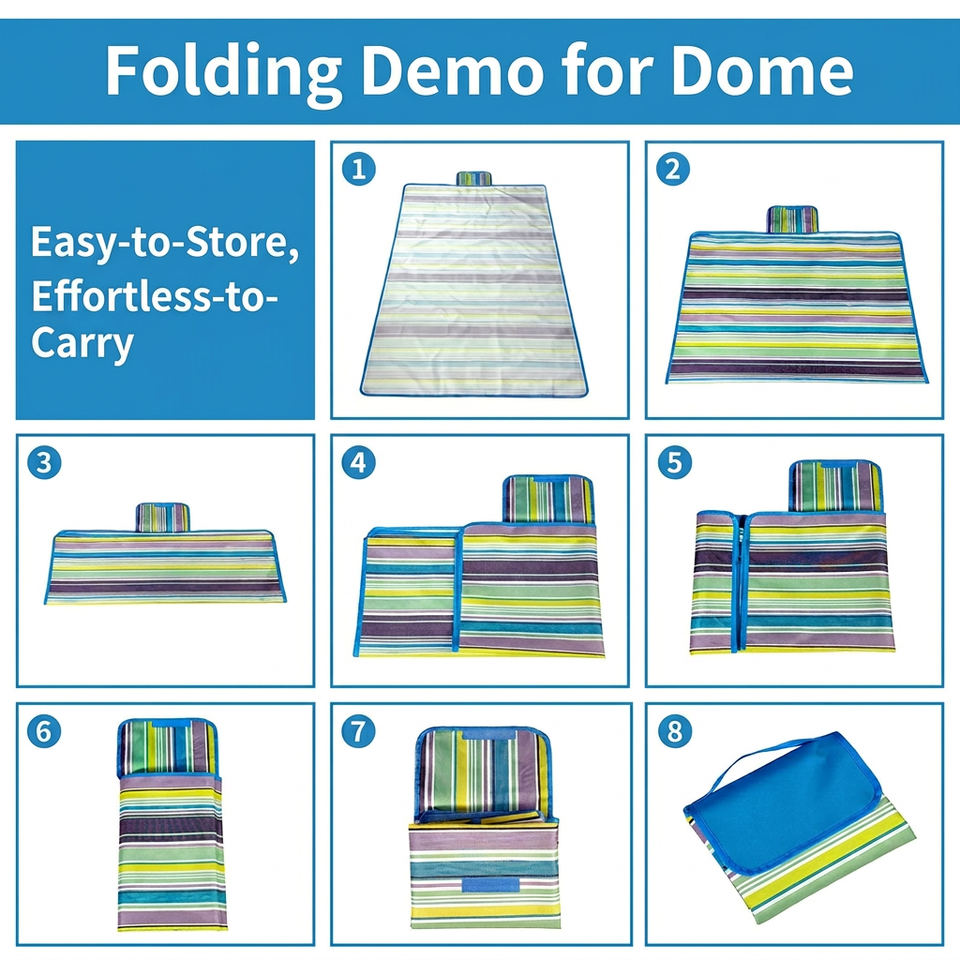 Folding Demo for Dome

Easy-to-Store, Effortless-to-Carry

1

2

3

4

5

6

7

8