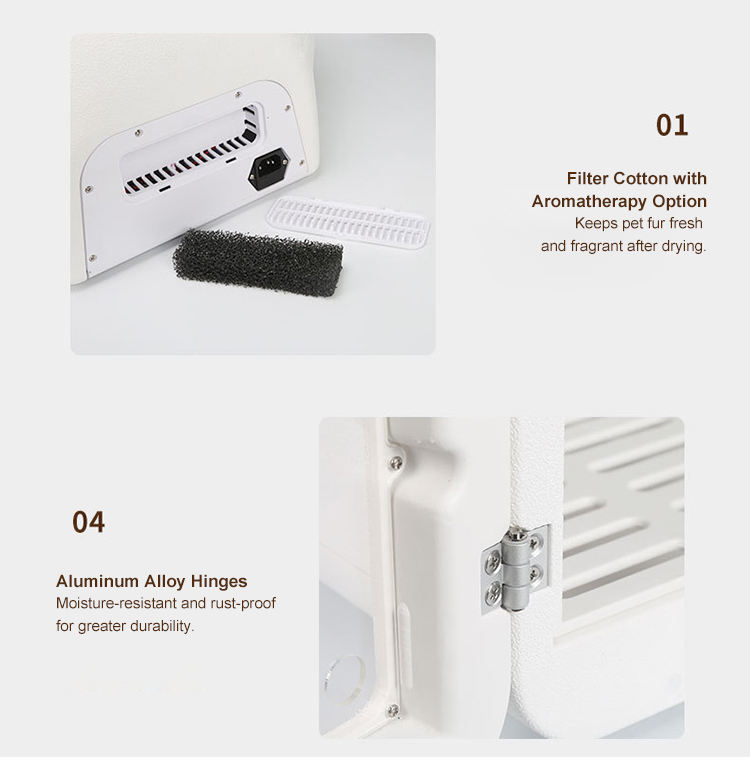 01

Filter Cotton with Aromatherapy Option
Keeps pet fur fresh and fragrant after drying.

04

Aluminum Alloy Hinges
Moisture-resistant and rust-proof for greater durability.