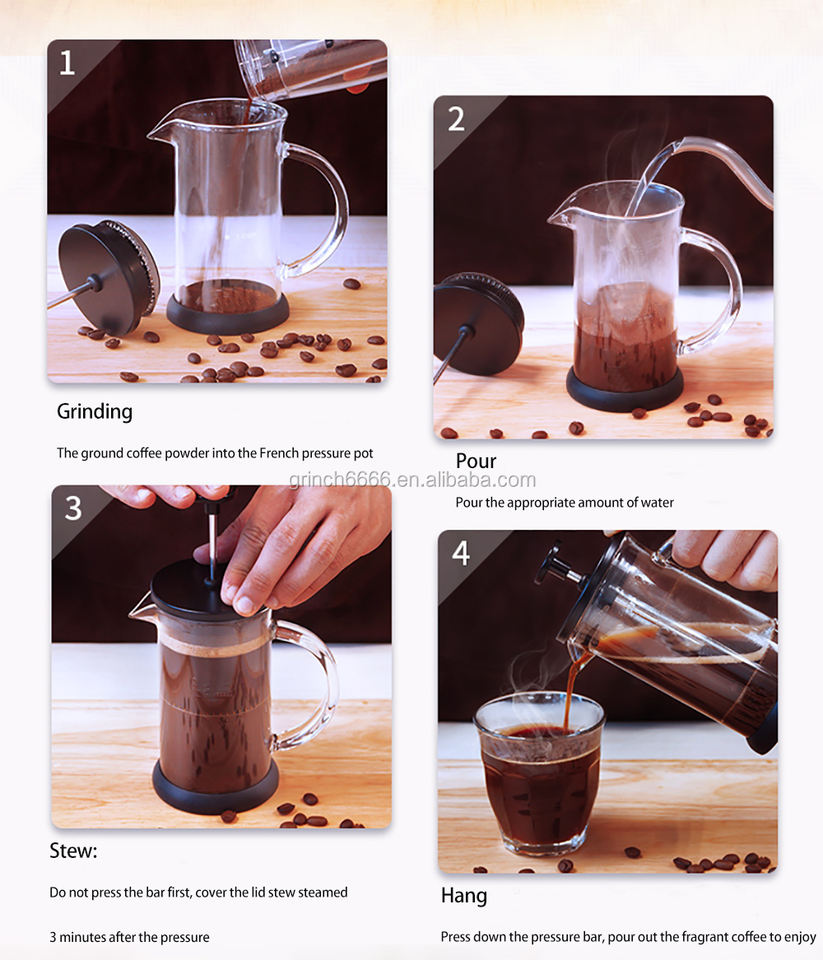 1

Grinding

The ground coffee powder into the French pressure pot

2

Pour

Pour the appropriate amount of water

grinch6666.en.alibaba.com

3

Stew:

Do not press the bar first, cover the lid stew steamed

3 minutes after the pressure

4

Hang

Press down the pressure bar, pour out the fragrant coffee to enjoy