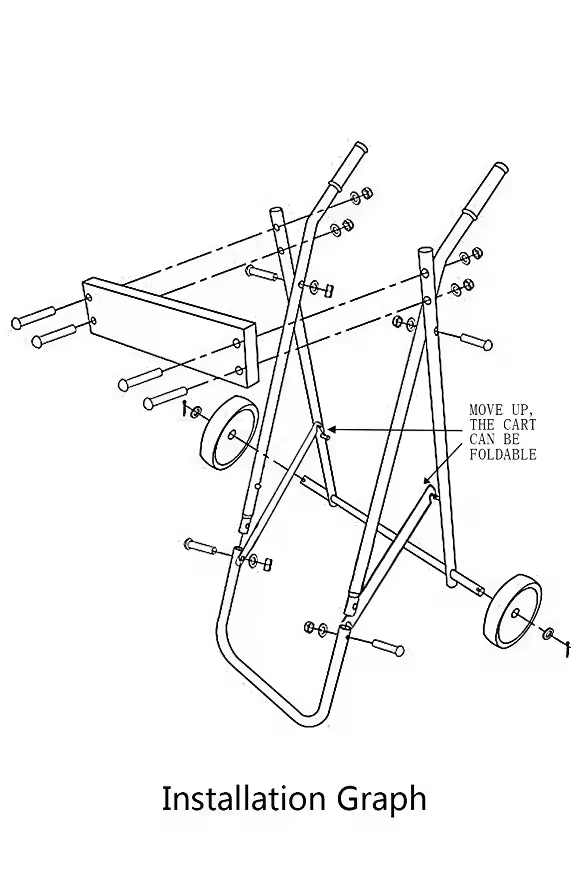 MOVE UP, THE CART CAN BE FOLDABLE

Installation Graph