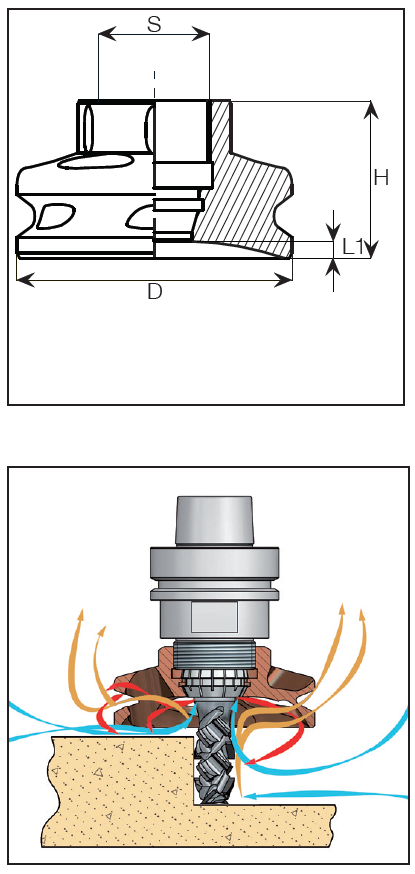 S

H

L1

D