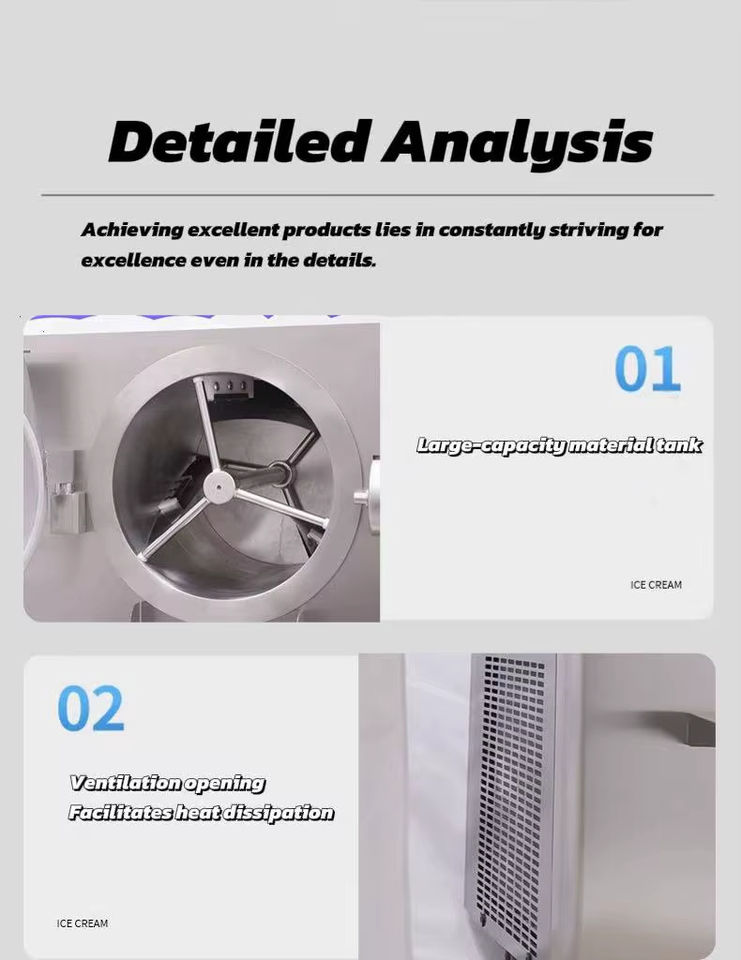 Detailed Analysis

Achieving excellent products lies in constantly striving for excellence even in the details.

01

Large-capacity material tank

ICE CREAM

02

Ventilation opening
Facilitates heat dissipation

ICE CREAM