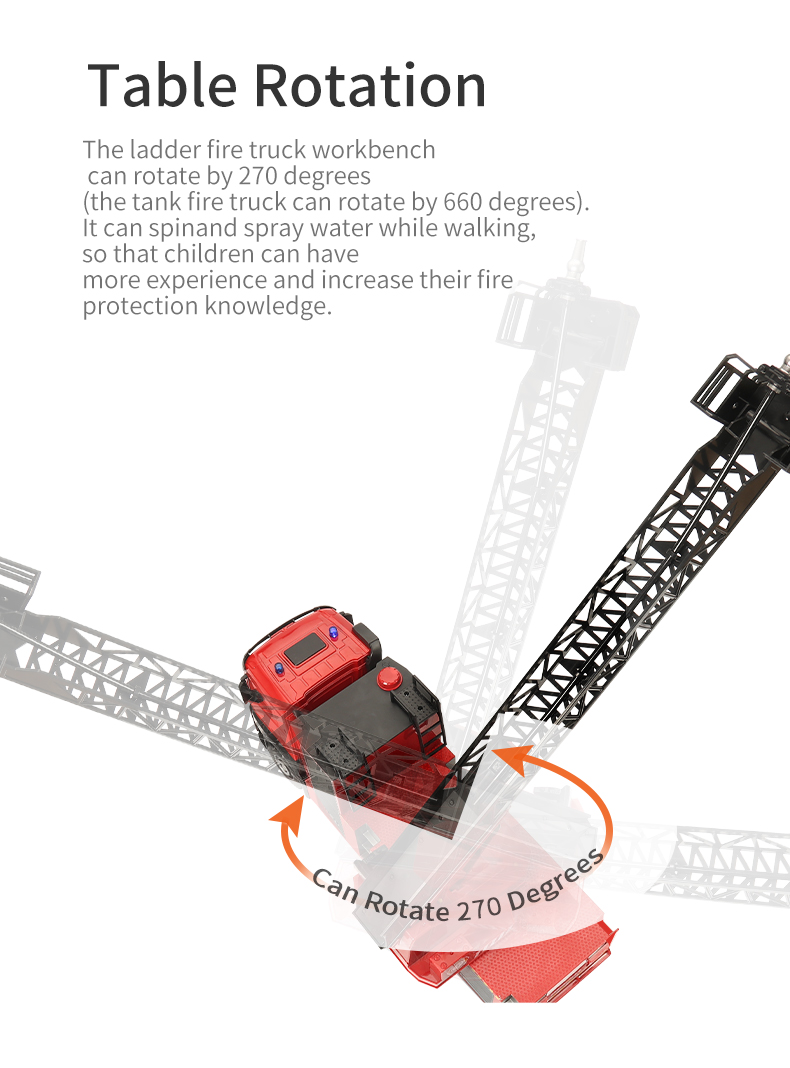 Table Rotation

The ladder fire truck workbench can rotate by 270 degrees (the tank fire truck can rotate by 660 degrees). It can spinand spray water while walking, so that children can have more experience and increase their fire protection knowledge.

Can Rotate 270 Degrees