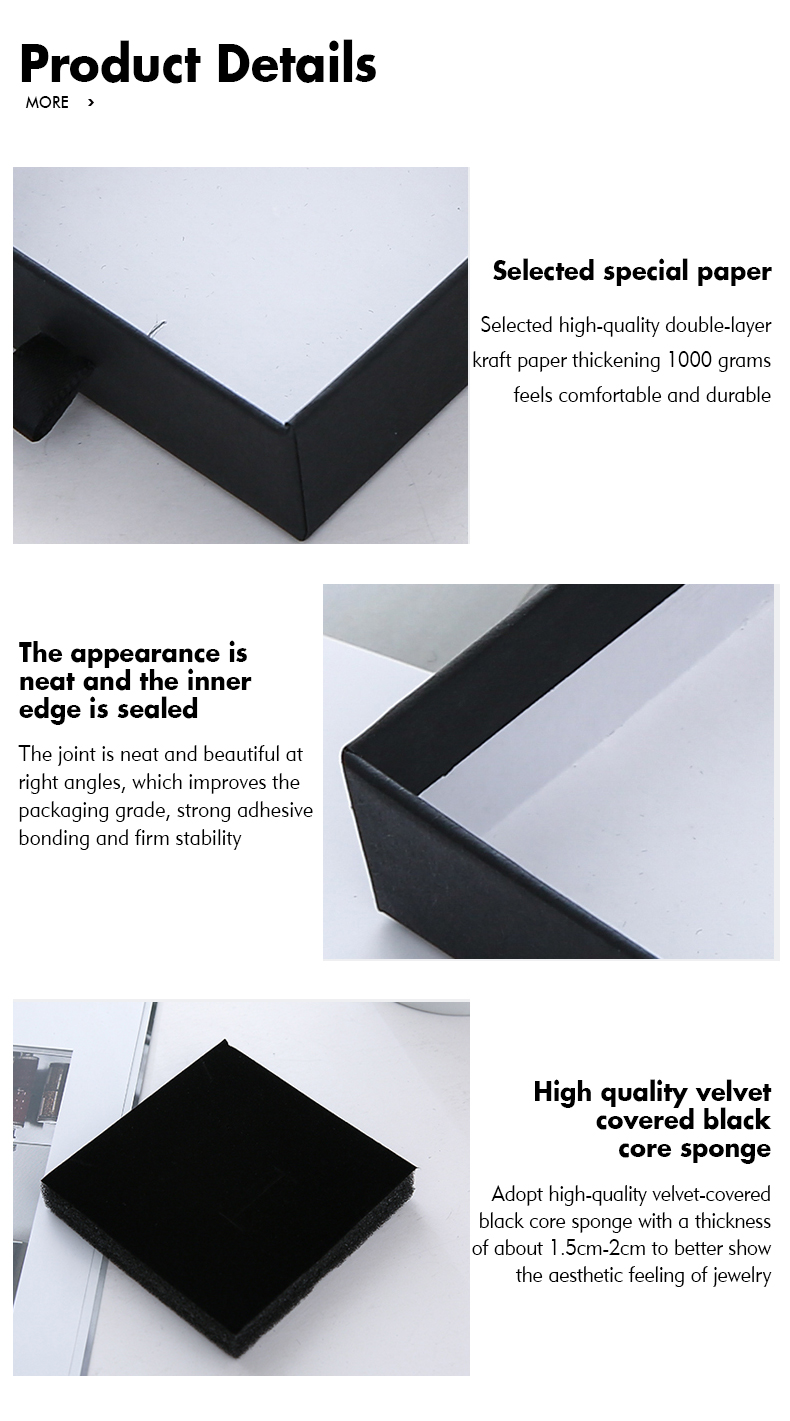 Product Details
MORE >

Selected special paper

Selected high-quality double-layer kraft paper thickening 1000 grams feels comfortable and durable

The appearance is neat and the inner edge is sealed

The joint is neat and beautiful at right angles, which improves the packaging grade, strong adhesive bonding and firm stability

High quality velvet covered black core sponge

Adopt high-quality velvet-covered black core sponge with a thickness of about 1.5cm-2cm to better show the aesthetic feeling of jewelry