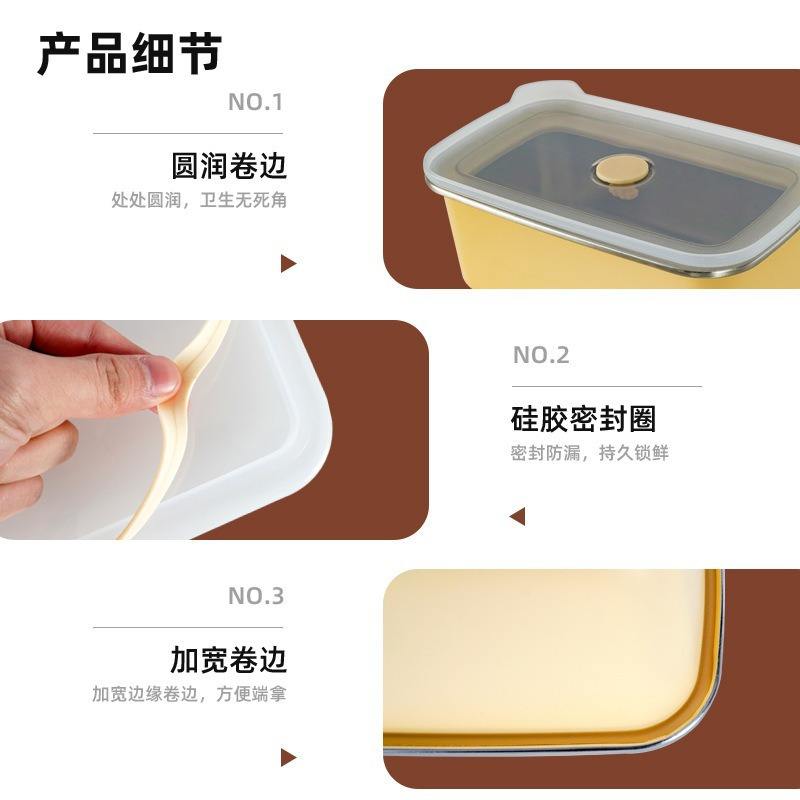 产品细节

NO.1

圆润卷边

处处圆润，卫生无死角

NO.2

硅胶密封圈

密封防漏，持久锁鲜

NO.3

加宽卷边

加宽边缘卷边，方便端拿