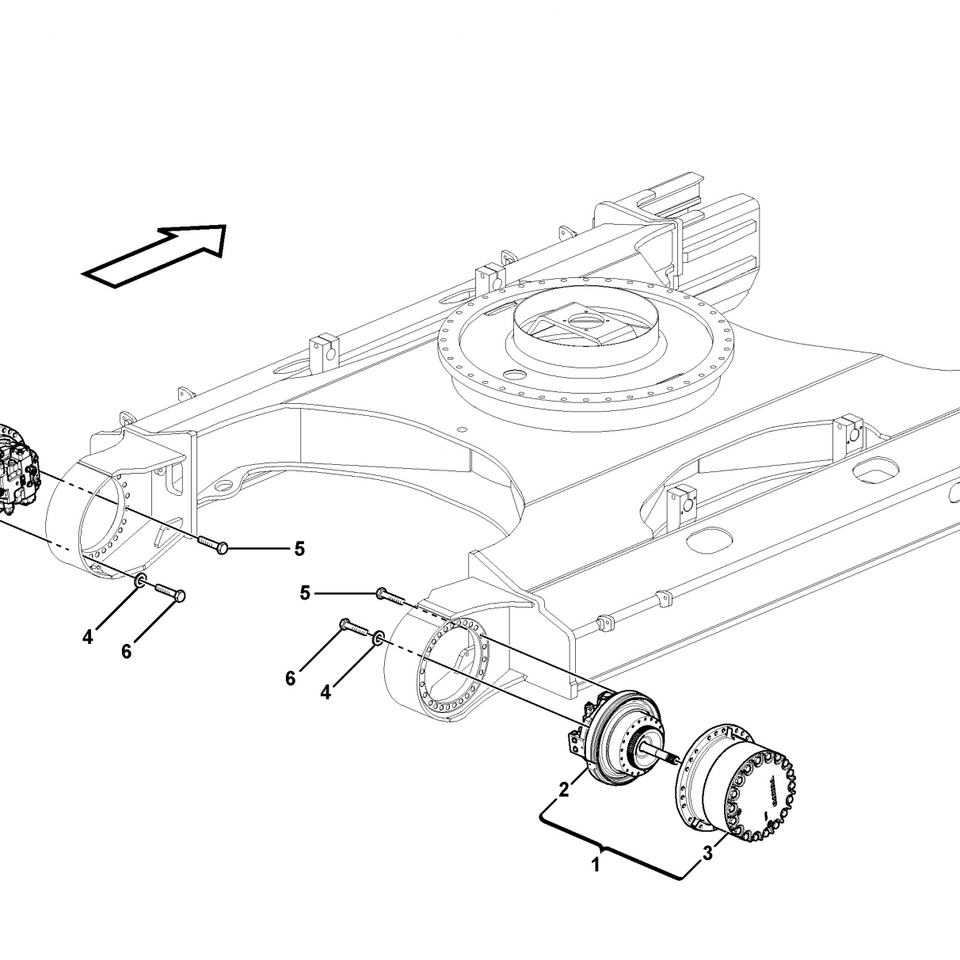 5
4
6
5
6
4
2
1
3