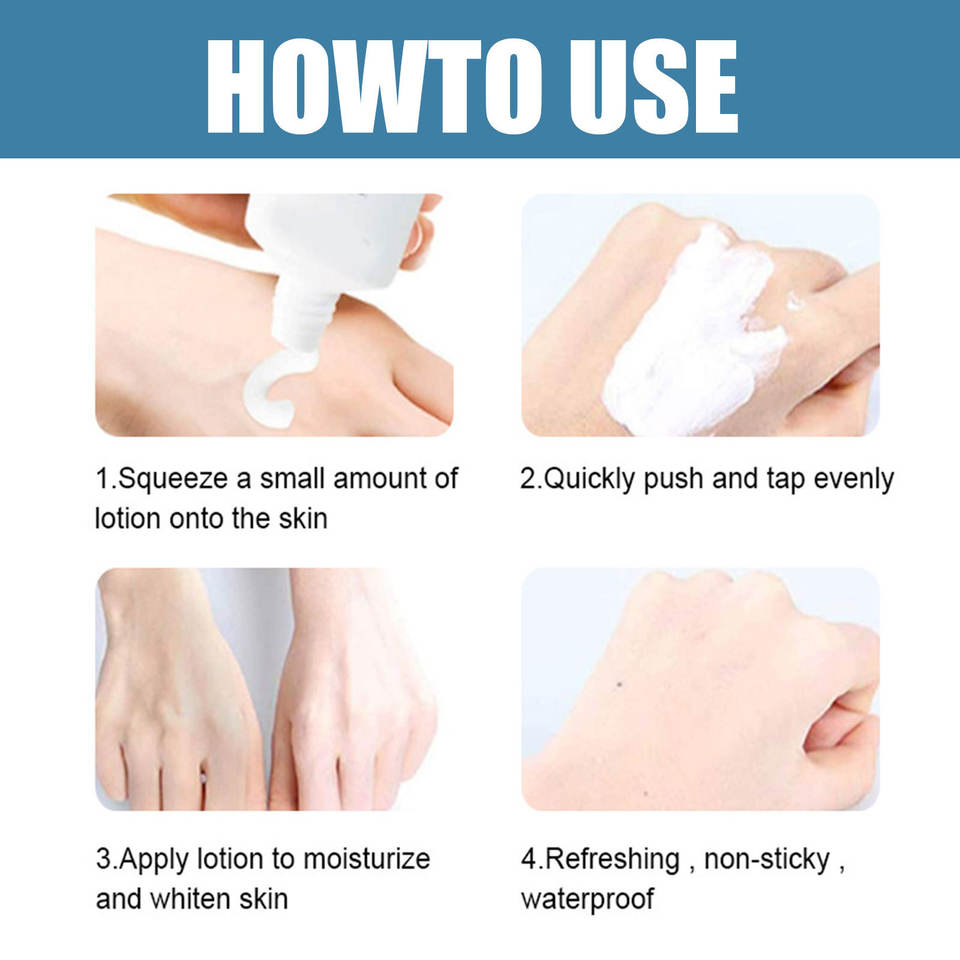 HOWTO USE

1.Squeeze a small amount of lotion onto the skin

2.Quickly push and tap evenly

3.Apply lotion to moisturize and whiten skin

4.Refreshing , non-sticky , waterproof